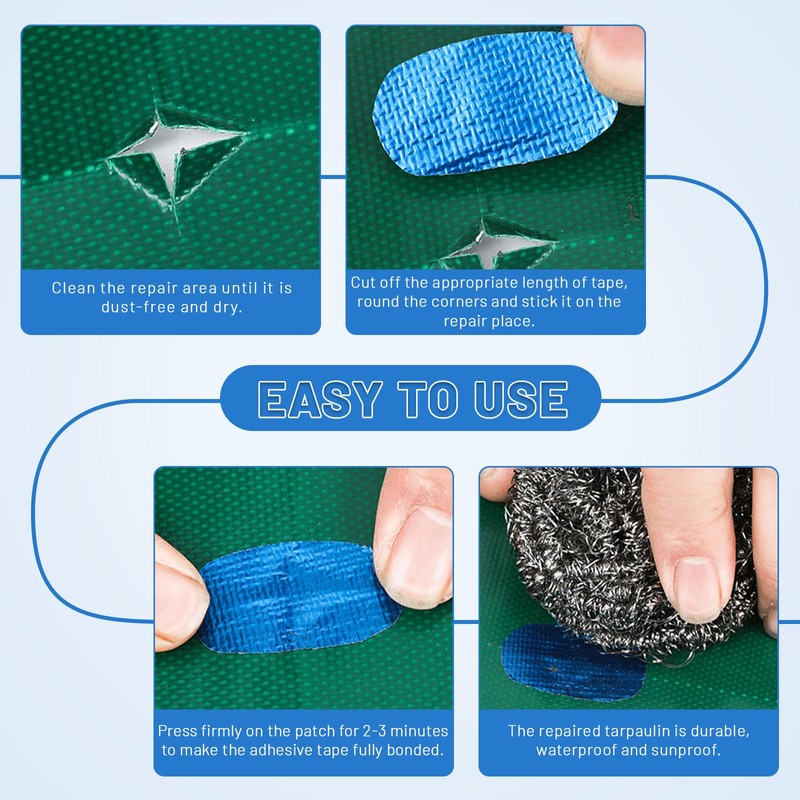 Clean the repair area until it is dust-free and dry.

Cut off the appropriate length of tape, round the corners and stick it on the repair place.

EASY TO USE

Press firmly on the patch for 2-3 minutes to make the adhesive tape fully bonded.

The repaired tarpaulin is durable, waterproof and sunproof.