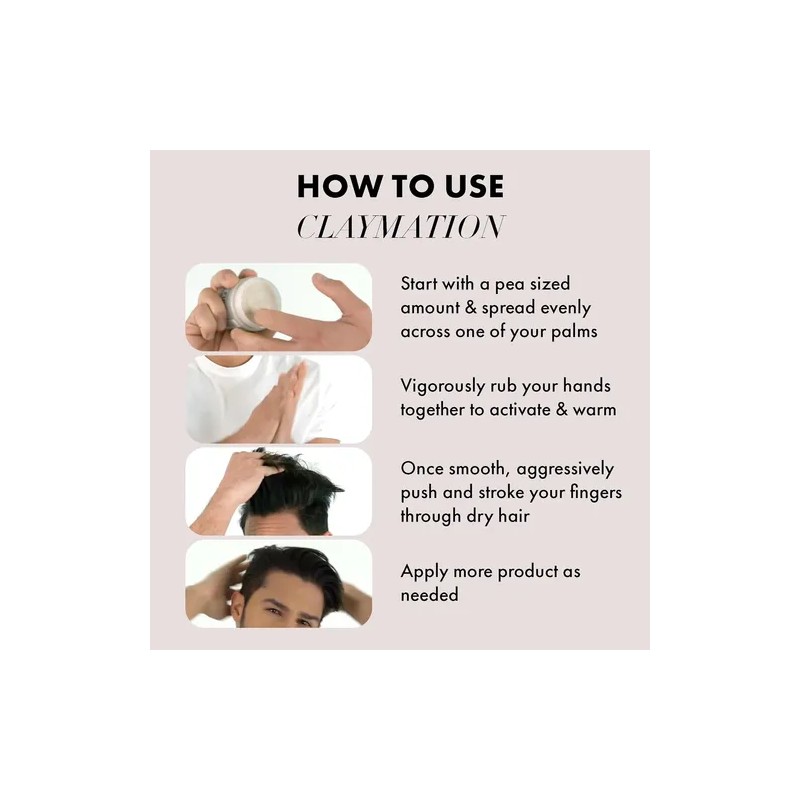 HOW TO USE
CLAYMATION

Start with a pea sized amount & spread evenly across one of your palms

Vigorously rub your hands together to activate & warm

Once smooth, aggressively push and stroke your fingers through dry hair

Apply more product as needed