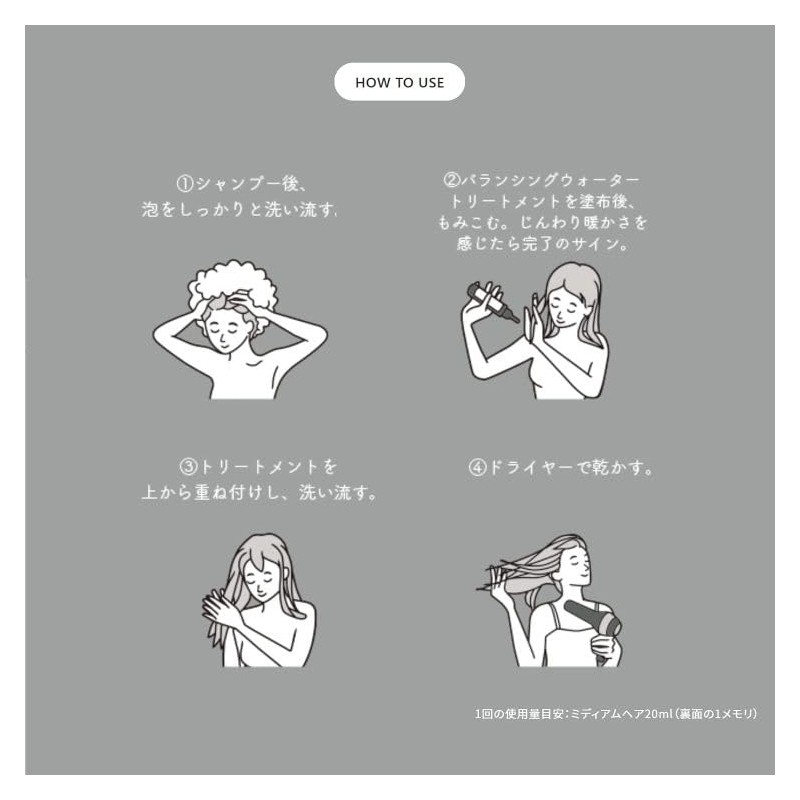 HOW TO USE

①シャンプー後、泡をしっかりと洗い流す.

②バランシングウォータートリートメントを塗布後、もみこむ。じんわり暖かさを感じたら完了のサイン。

③トリートメントを上から重ね付けし、洗い流す。

④ドライヤーで乾かす。

1回の使用量目安：ミディアムヘア20ml（裏面の1メモリ）