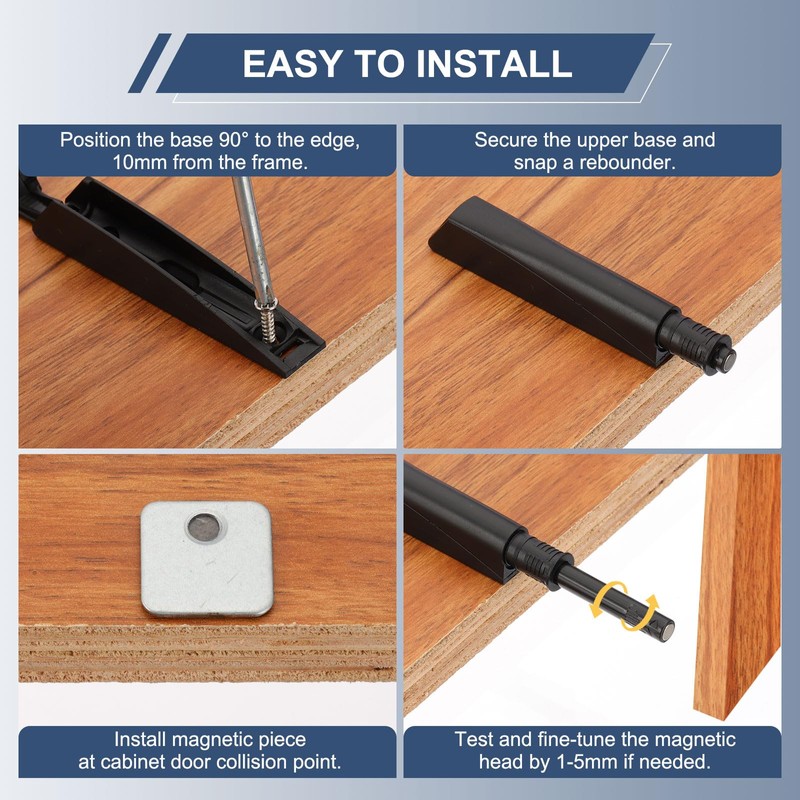 EASY TO INSTALL

Position the base 90° to the edge, 10mm from the frame.

Secure the upper base and snap a rebounder.

Install magnetic piece at cabinet door collision point.

Test and fine-tune the magnetic head by 1-5mm if needed.