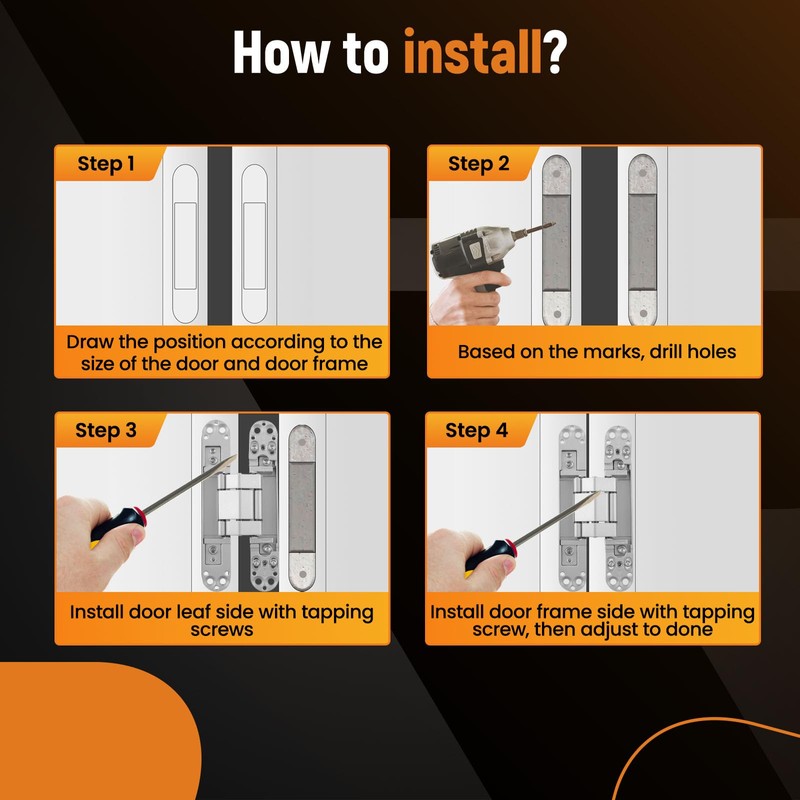 How to install?

Step 1

Draw the position according to the size of the door and door frame

Step 2

Based on the marks, drill holes

Step 3

Install door leaf side with tapping screws

Step 4

Install door frame side with tapping screw, then adjust to done