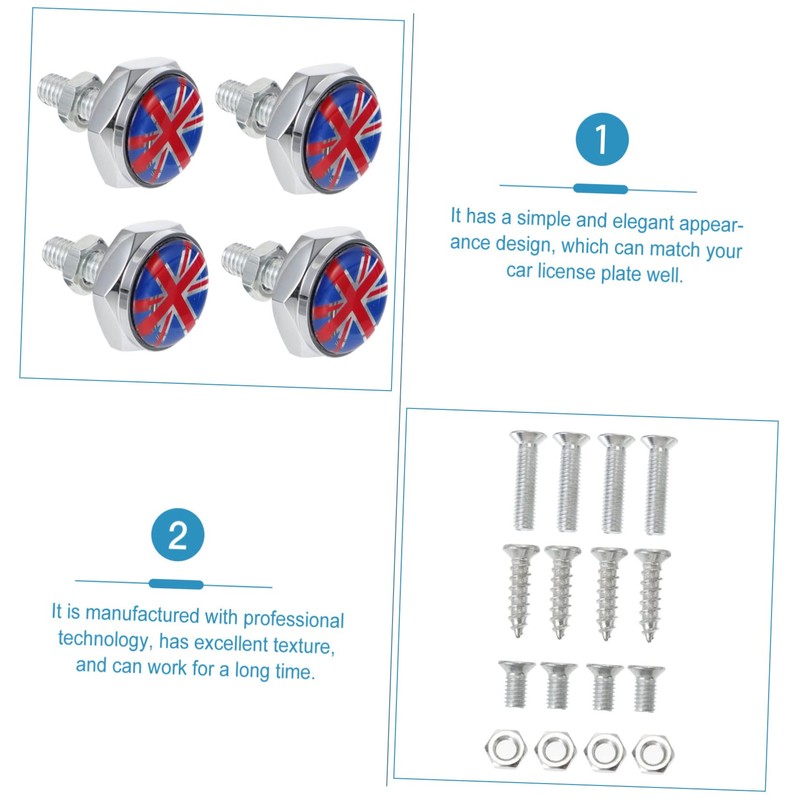 1

It has a simple and elegant appearance design, which can match your car license plate well.

2

It is manufactured with professional technology, has excellent texture, and can work for a long time.