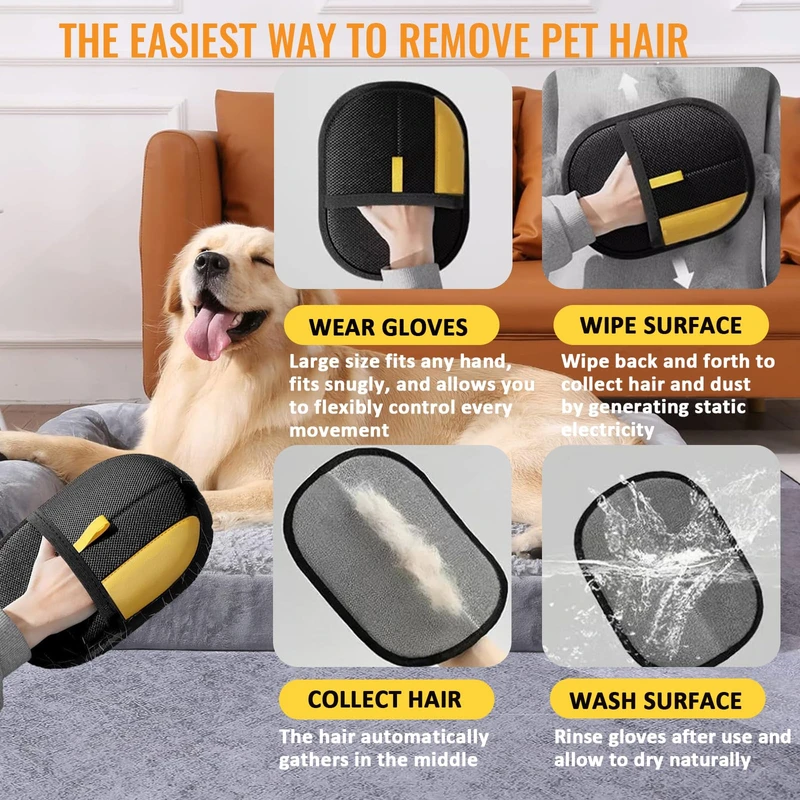 THE EASIEST WAY TO REMOVE PET HAIR

WEAR GLOVES

Large size fits any hand, fits snugly, and allows you to flexibly control every movement

WIPE SURFACE

Wipe back and forth to collect hair and dust by generating static electricity

COLLECT HAIR

The hair automatically gathers in the middle

WASH SURFACE

Rinse gloves after use and allow to dry naturally