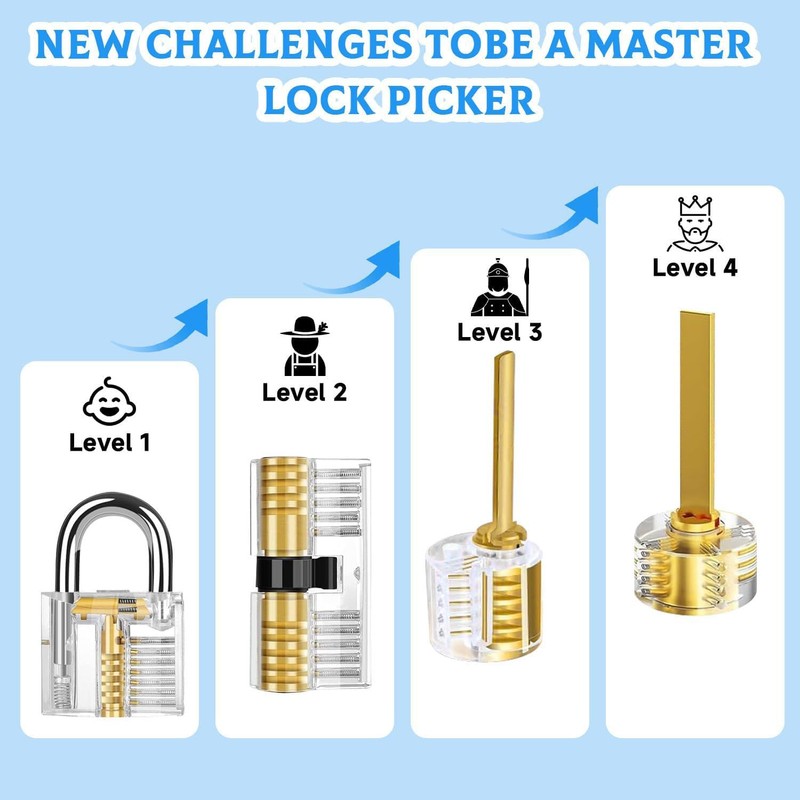 NEW CHALLENGES TOBE A MASTER LOCK PICKER

Level 1

Level 2

Level 3

Level 4