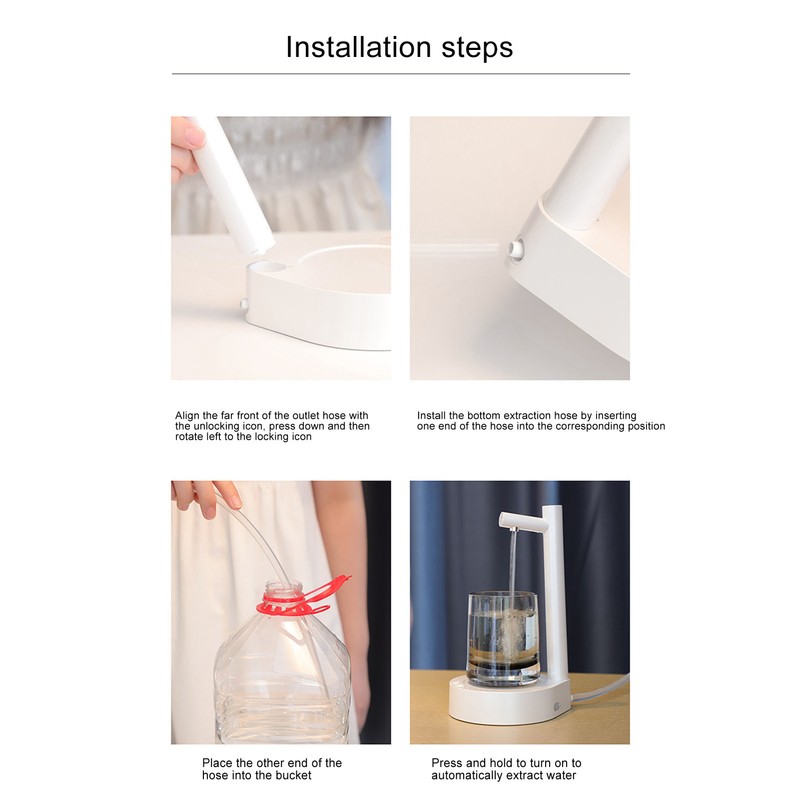 Installation steps

Align the far front of the outlet hose with the unlocking icon, press down and then rotate left to the locking icon

Install the bottom extraction hose by inserting one end of the hose into the corresponding position

Place the other end of the hose into the bucket

Press and hold to turn on to automatically extract water