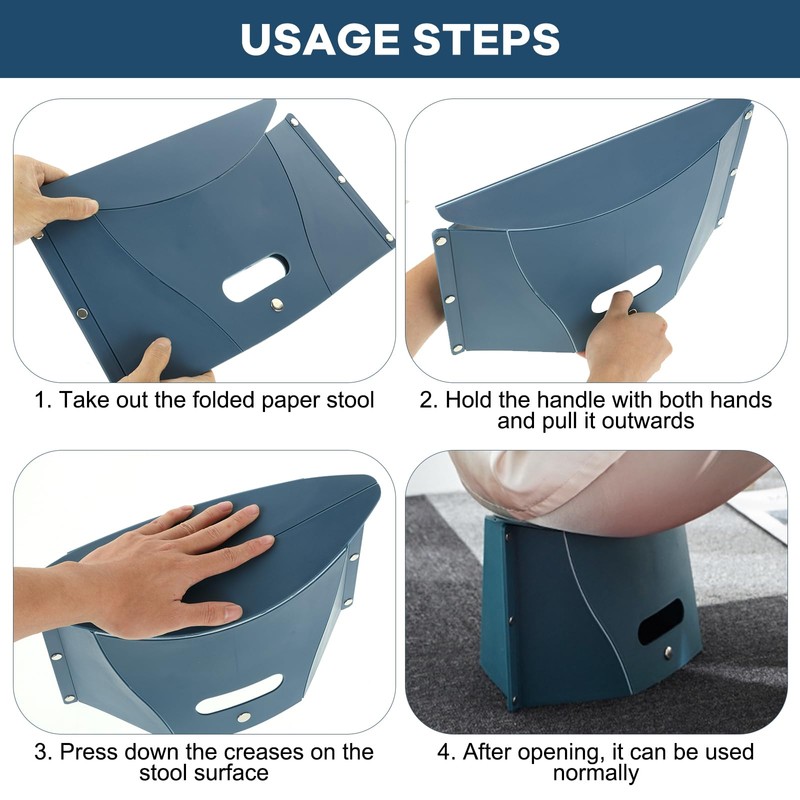 USAGE STEPS

1. Take out the folded paper stool

2. Hold the handle with both hands and pull it outwards

3. Press down the creases on the stool surface

4. After opening, it can be used normally