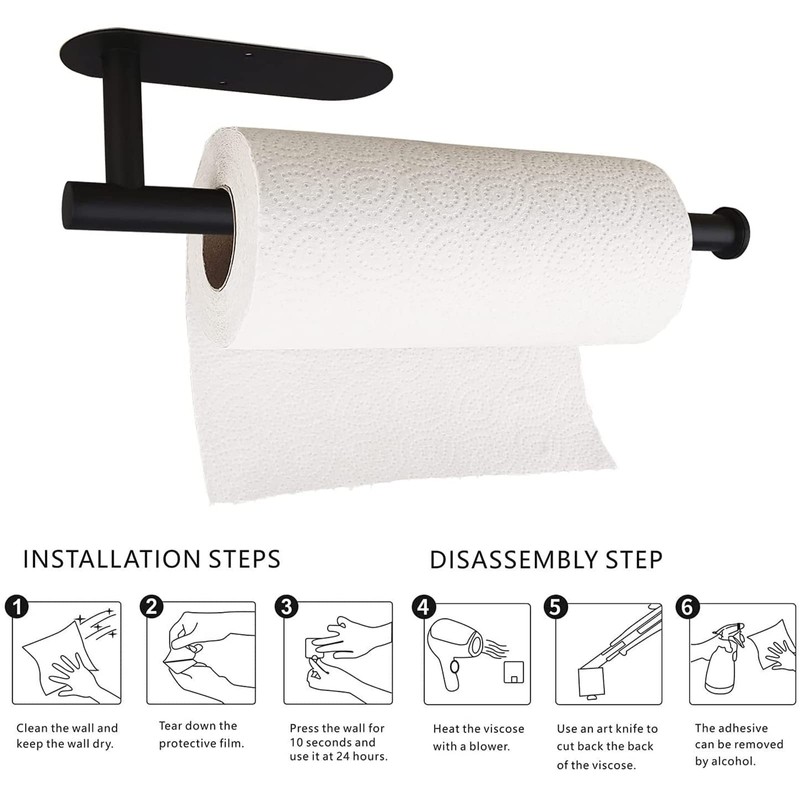 INSTALLATION STEPS

DISASSEMBLY STEP

1

Clean the wall and keep the wall dry.

2

Tear down the protective film.

3

Press the wall for 10 seconds and use it at 24 hours.

4

Heat the viscose with a blower.

5

Use an art knife to cut back the back of the viscose.

6

The adhesive can be removed by alcohol.