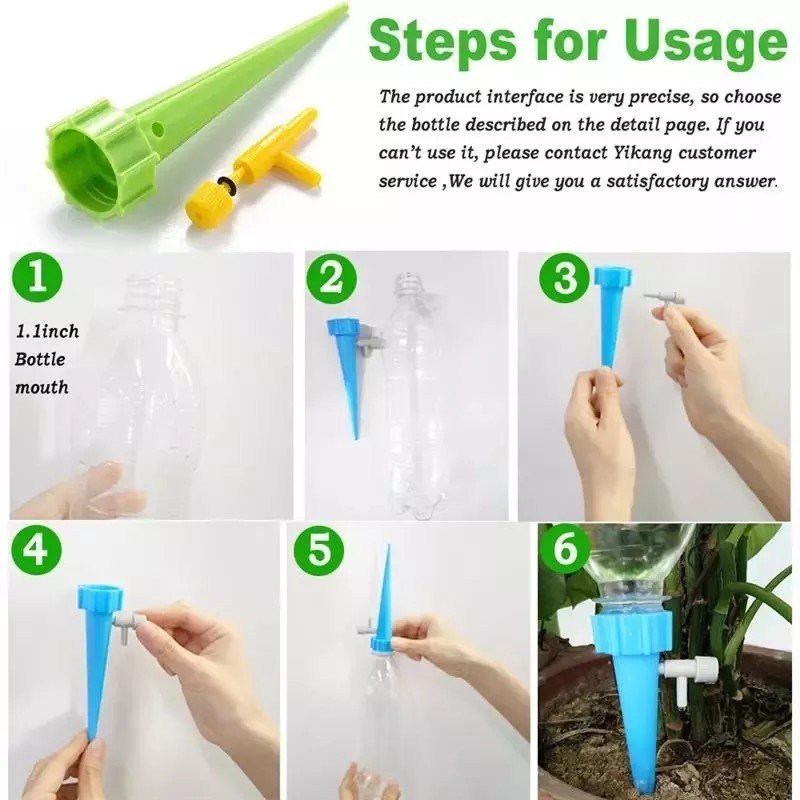 Steps for Usage

The product interface is very precise, so choose the bottle described on the detail page. If you can't use it, please contact Yikang customer service ,We will give you a satisfactory answer.

1

1.1inch Bottle mouth

2

3

4

5

6