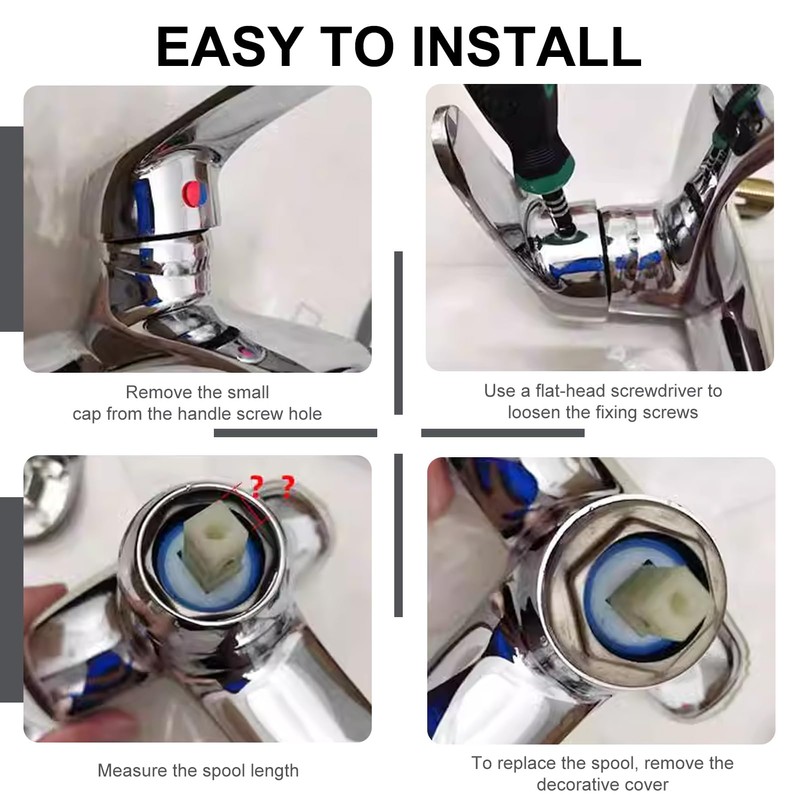 EASY TO INSTALL

Remove the small cap from the handle screw hole

Use a flat-head screwdriver to loosen the fixing screws

? ?

Measure the spool length

To replace the spool, remove the decorative cover