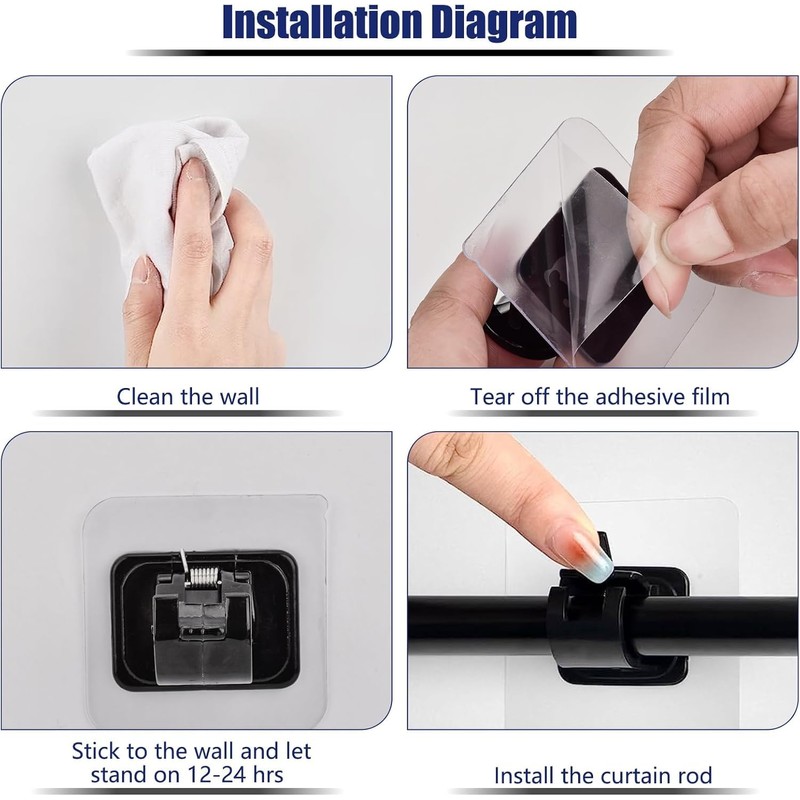 Installation Diagram

Clean the wall

Tear off the adhesive film

Stick to the wall and let stand on 12-24 hrs

Install the curtain rod