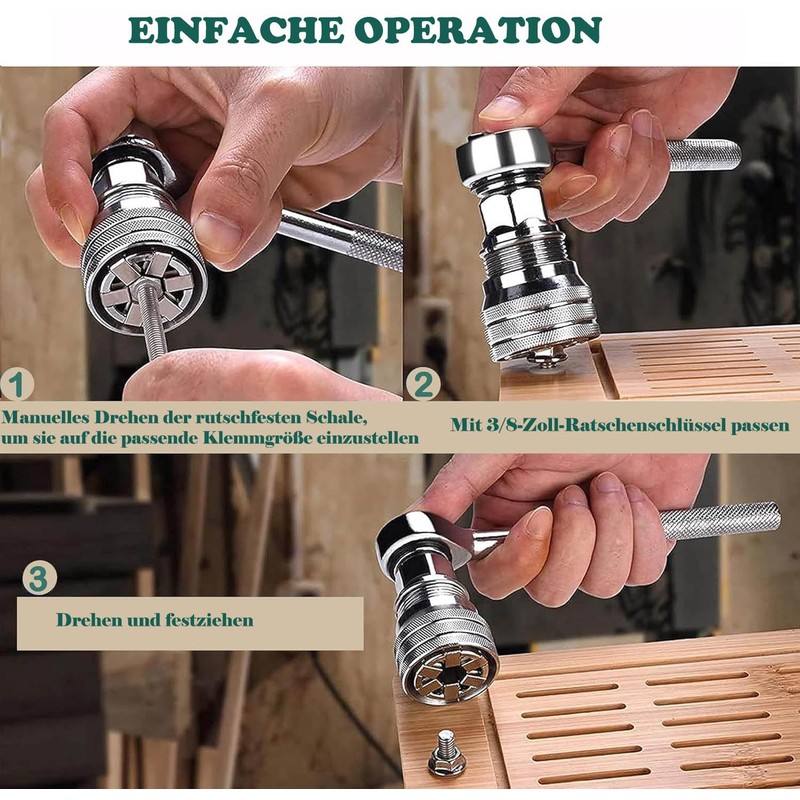 EINFACHE OPERATION

1

Manuelles Drehen der rutschfesten Schale, um sie auf die passende Klemmgröße einzustellen

2

Mit 3/8-Zoll-Ratschenschlüssel passen

3

Drehen und festziehen