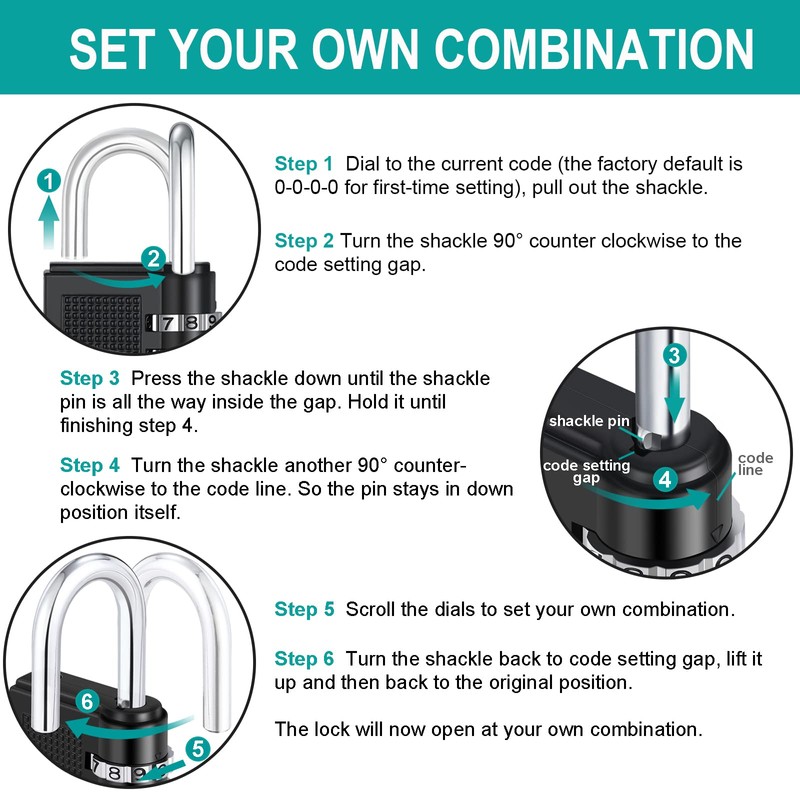 SET YOUR OWN COMBINATION

1

2

7 8 9

Step 1 Dial to the current code (the factory default is 0-0-0-0 for first-time setting), pull out the shackle.

Step 2 Turn the shackle 90° counter clockwise to the code setting gap.

Step 3 Press the shackle down until the shackle pin is all the way inside the gap. Hold it until finishing step 4.

Step 4 Turn the shackle another 90° counter-clockwise to the code line. So the pin stays in down position itself.

3

shackle pin

code setting gap

4

code line

6

5

7 8 9

Step 5 Scroll the dials to set your own combination.

Step 6 Turn the shackle back to code setting gap, lift it up and then back to the original position.

The lock will now open at your own combination.