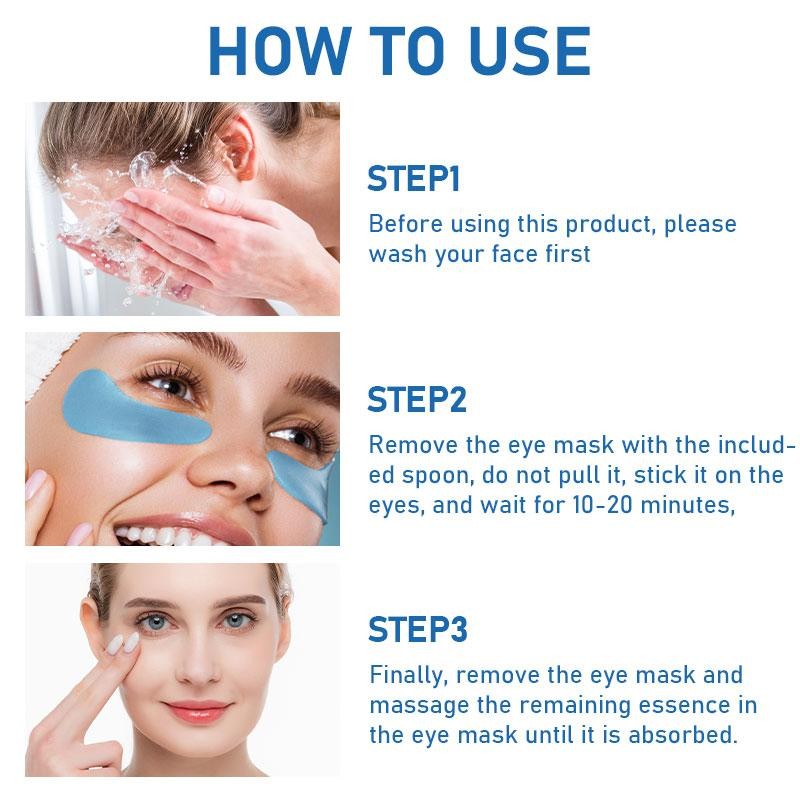 HOW TO USE

STEP1

Before using this product, please wash your face first

STEP2

Remove the eye mask with the included spoon, do not pull it, stick it on the eyes, and wait for 10-20 minutes,

STEP3

Finally, remove the eye mask and massage the remaining essence in the eye mask until it is absorbed.