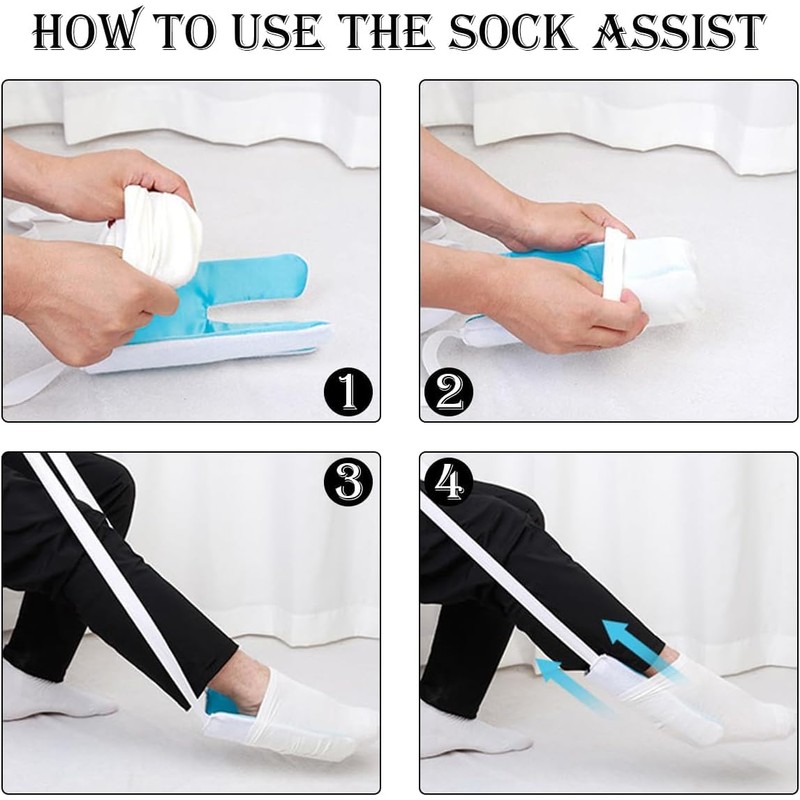 HOW TO USE THE SOCK ASSIST

1

2

3

4