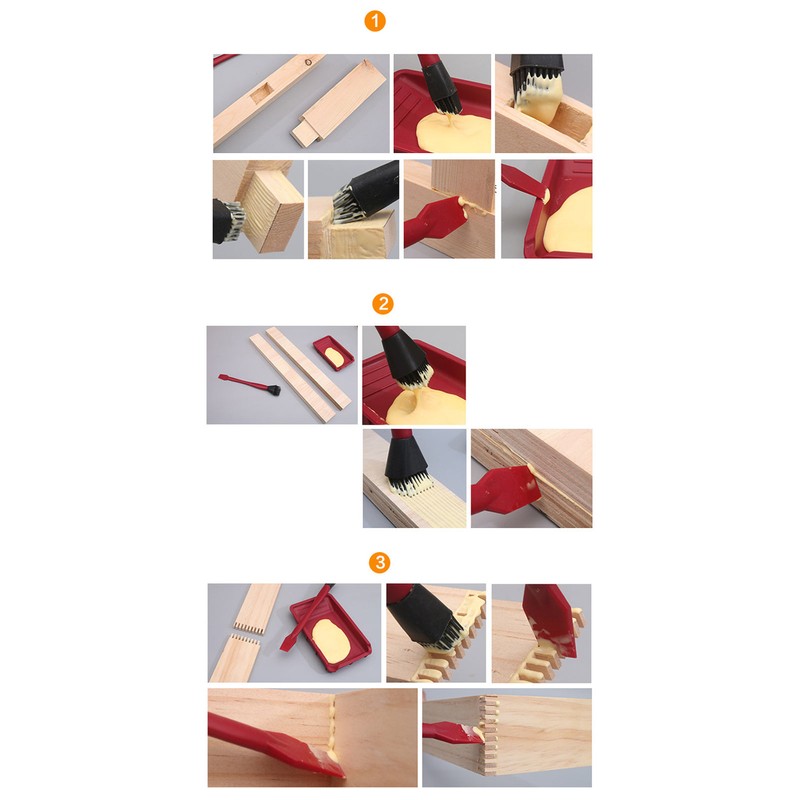 1

2

3