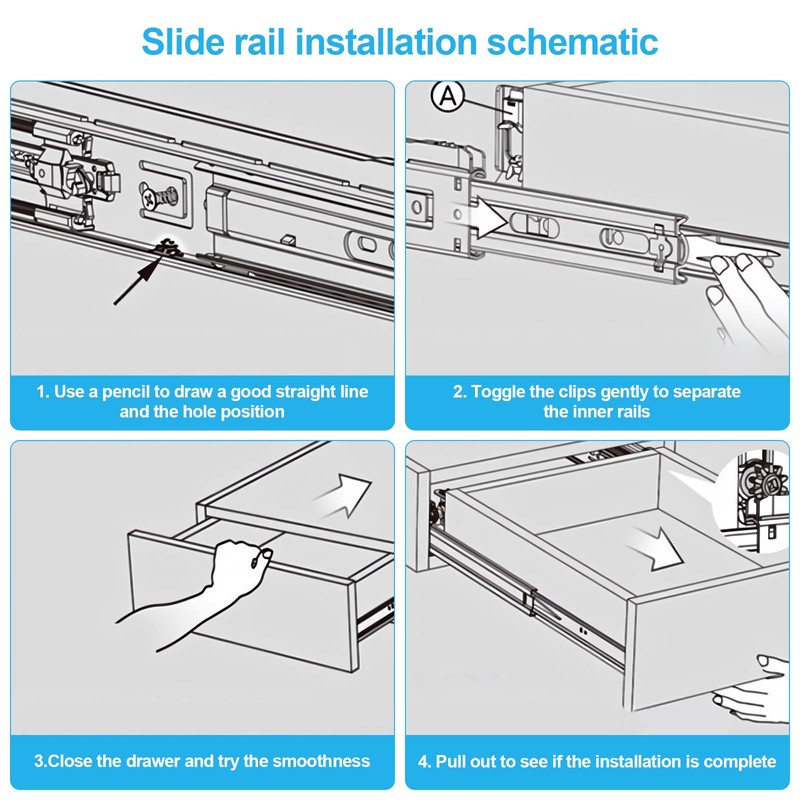 Slide rail installation schematic

A

1. Use a pencil to draw a good straight line and the hole position

2. Toggle the clips gently to separate the inner rails

3.Close the drawer and try the smoothness

4. Pull out to see if the installation is complete