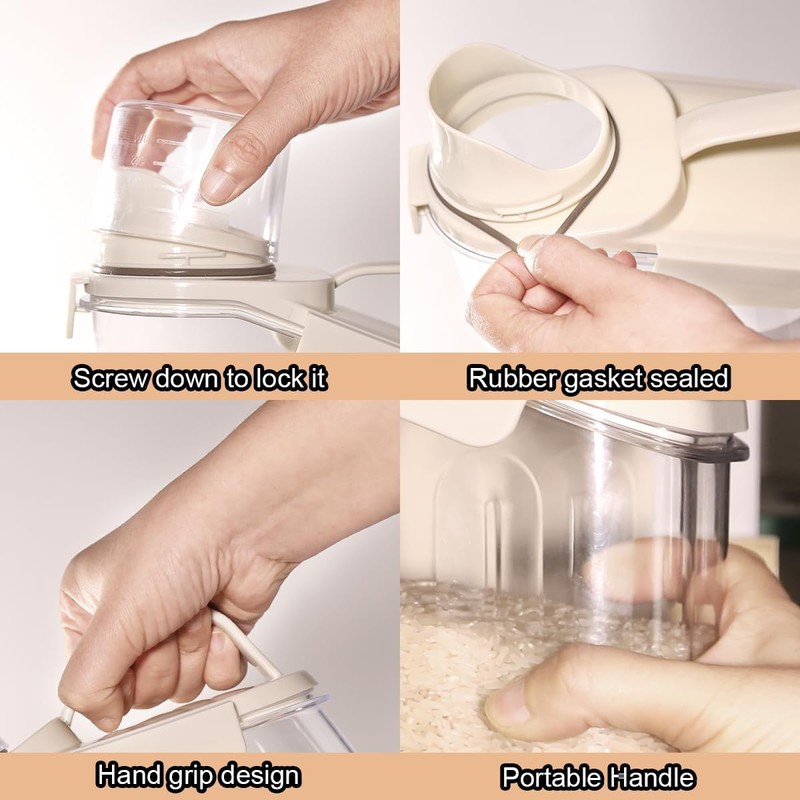 Screw down to lock it

Rubber gasket sealed

Hand grip design

Portable Handle