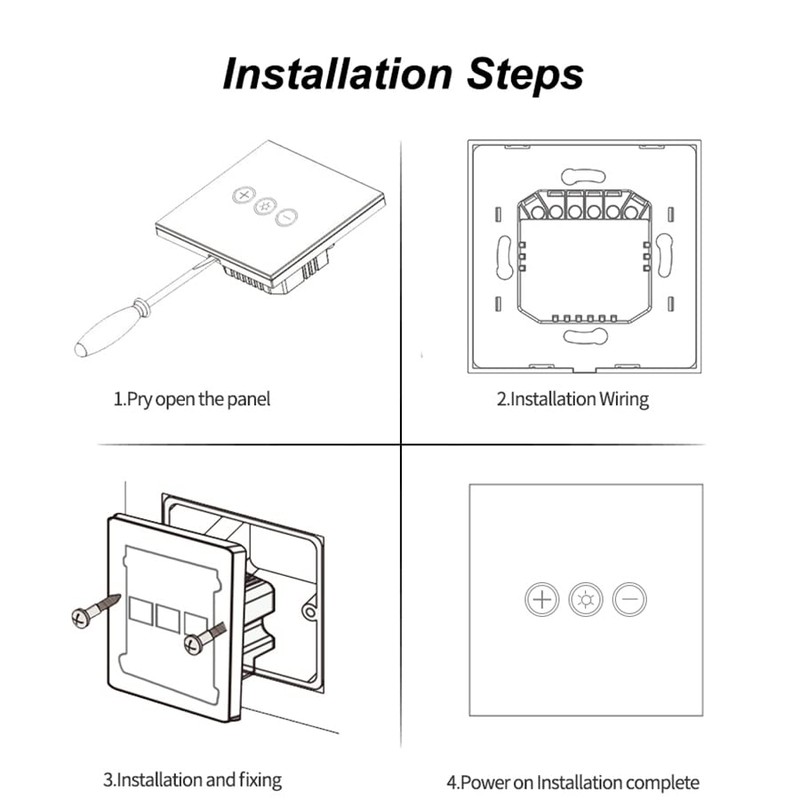 Installation Steps

1.Pry open the panel

2.Installation Wiring

3.Installation and fixing

4.Power on Installation complete