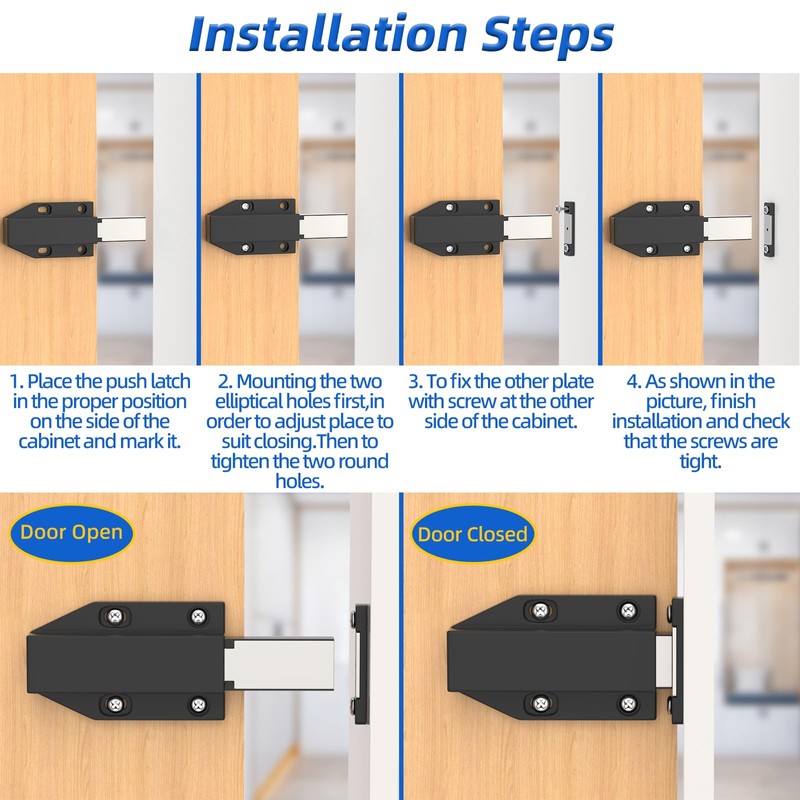 Installation Steps

1. Place the push latch in the proper position on the side of the cabinet and mark it.

2. Mounting the two elliptical holes first,in order to adjust place to suit closing.Then to tighten the two round holes.

3. To fix the other plate with screw at the other side of the cabinet.

4. As shown in the picture, finish installation and check that the screws are tight.

Door Open

Door Closed