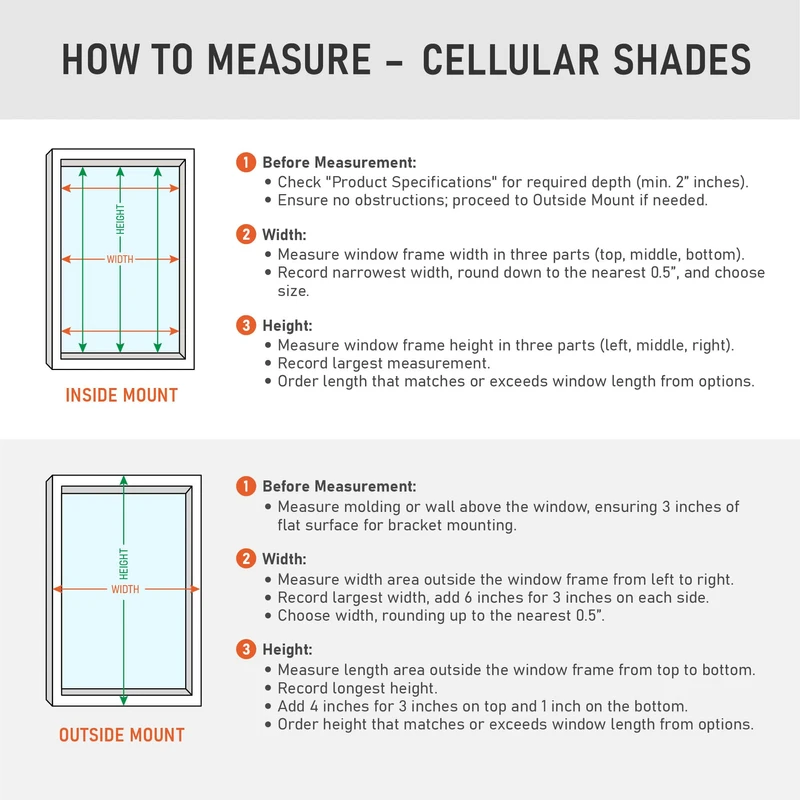 HOW TO MEASURE – CELLULAR SHADES

HEIGHT
WIDTH

INSIDE MOUNT

1 Before Measurement:
• Check "Product Specifications" for required depth (min. 2" inches).
• Ensure no obstructions; proceed to Outside Mount if needed.

2 Width:
• Measure window frame width in three parts (top, middle, bottom).
• Record narrowest width, round down to the nearest 0.5", and choose size.

3 Height:
• Measure window frame height in three parts (left, middle, right).
• Record largest measurement.
• Order length that matches or exceeds window length from options.

HEIGHT
WIDTH

OUTSIDE MOUNT

1 Before Measurement:
• Measure molding or wall above the window, ensuring 3 inches of flat surface for bracket mounting.

2 Width:
• Measure width area outside the window frame from left to right.
• Record largest width, add 6 inches for 3 inches on each side.
• Choose width, rounding up to the nearest 0.5".

3 Height:
• Measure length area outside the window frame from top to bottom.
• Record longest height.
• Add 4 inches for 3 inches on top and 1 inch on the bottom.
• Order height that matches or exceeds window length from options.