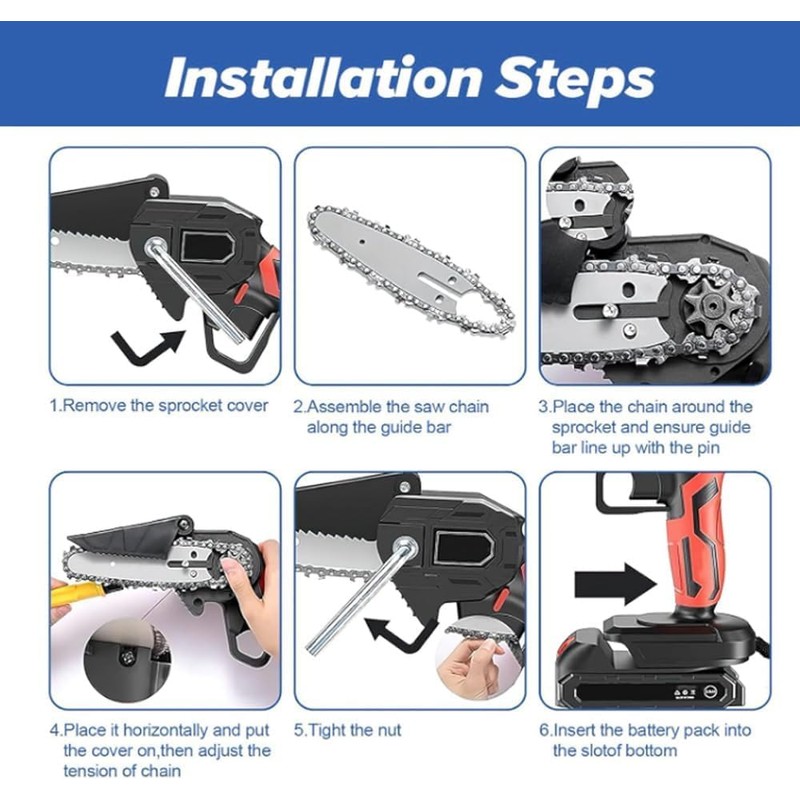 Installation Steps

1.Remove the sprocket cover

2.Assemble the saw chain along the guide bar

3.Place the chain around the sprocket and ensure guide bar line up with the pin

4.Place it horizontally and put the cover on,then adjust the tension of chain

5.Tight the nut

6.Insert the battery pack into the slotof bottom