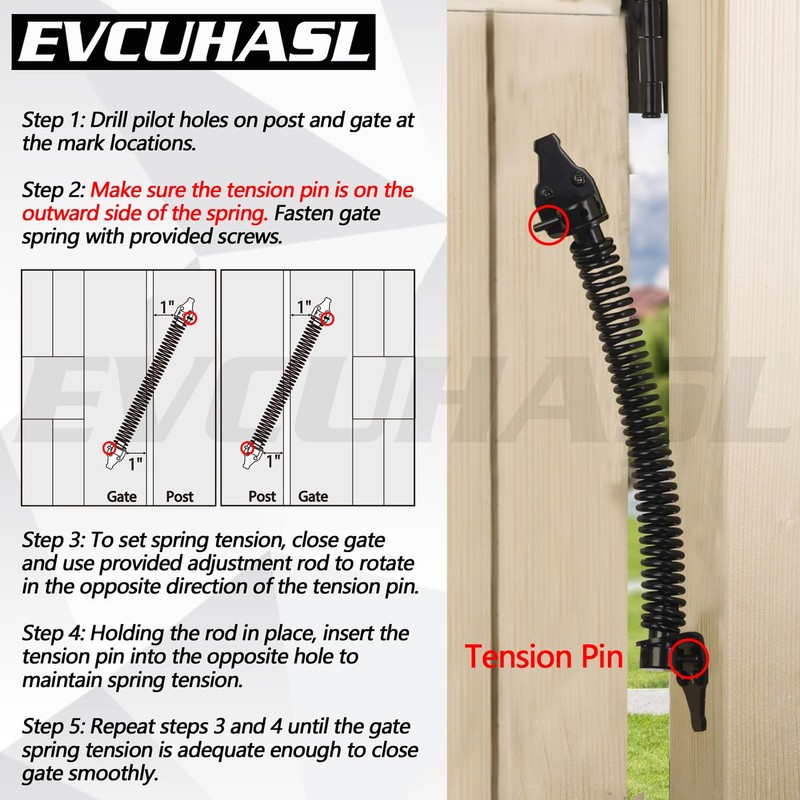 EVCUHASL

Step 1: Drill pilot holes on post and gate at the mark locations.

Step 2: Make sure the tension pin is on the outward side of the spring. Fasten gate spring with provided screws.

1"
1"
Gate
Post

1"
1"
Post
Gate

EVCUHASL

Step 3: To set spring tension, close gate and use provided adjustment rod to rotate in the opposite direction of the tension pin.

Step 4: Holding the rod in place, insert the tension pin into the opposite hole to maintain spring tension.

Step 5: Repeat steps 3 and 4 until the gate spring tension is adequate enough to close gate smoothly.

Tension Pin