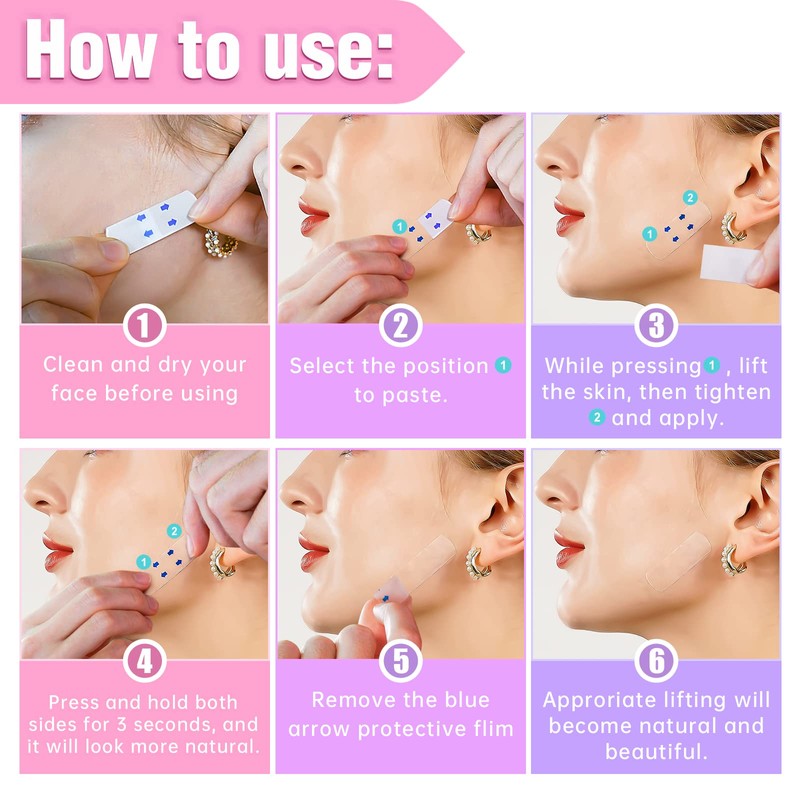 How to use:

1

Clean and dry your face before using

1

2

Select the position 1 to paste.

2

1

3

While pressing 1 , lift the skin, then tighten 2 and apply.

2

1

4

Press and hold both sides for 3 seconds, and it will look more natural.

5

Remove the blue arrow protective flim

6

Approriate lifting will become natural and beautiful.