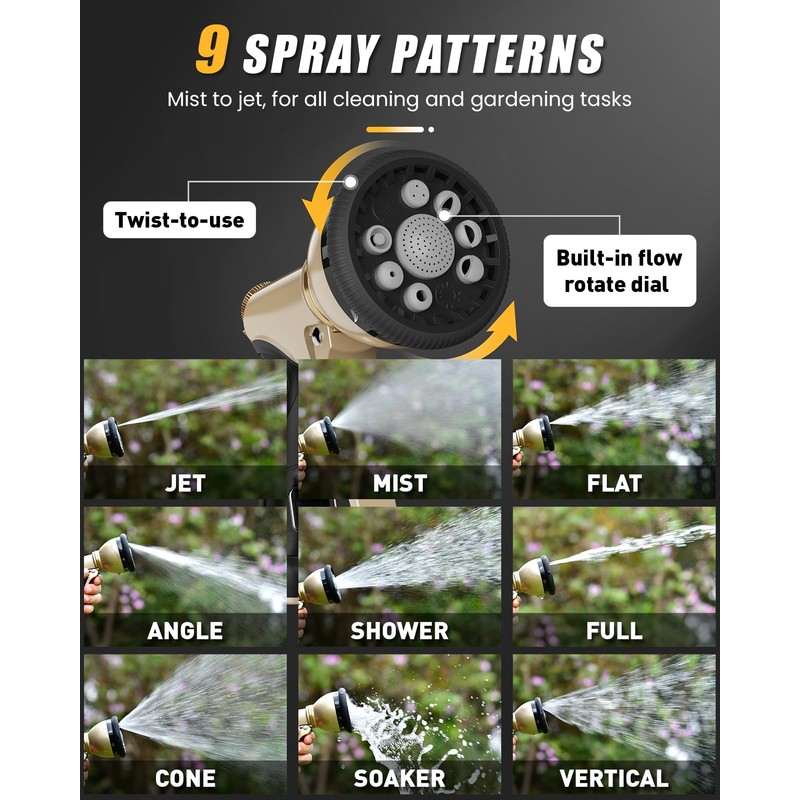 9 SPRAY PATTERNS
Mist to jet, for all cleaning and gardening tasks

Twist-to-use

Built-in flow rotate dial

JET

MIST

FLAT

ANGLE

SHOWER

FULL

CONE

SOAKER

VERTICAL