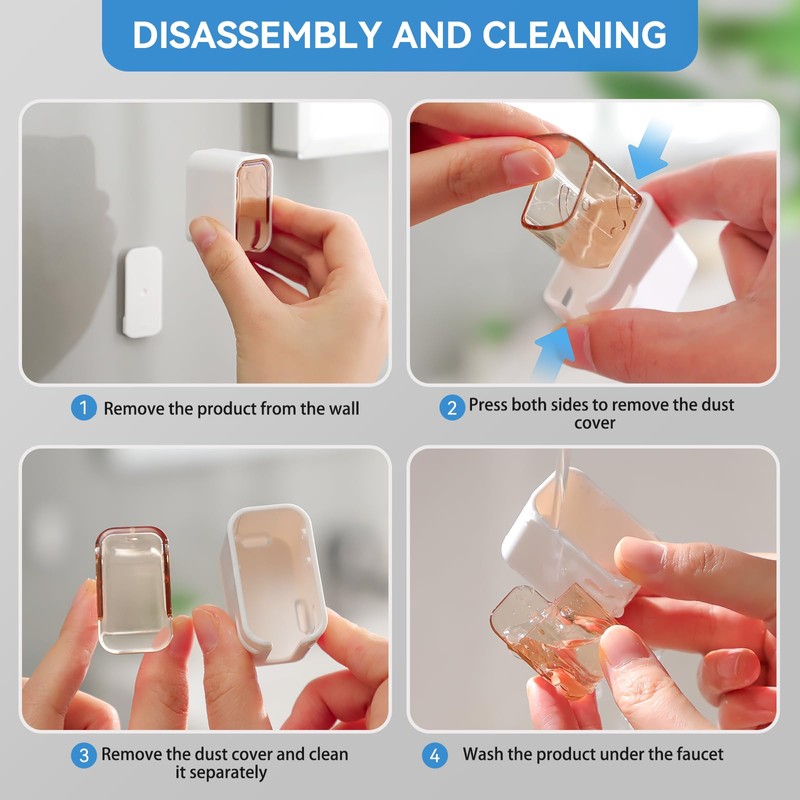 DISASSEMBLY AND CLEANING

1 Remove the product from the wall

2 Press both sides to remove the dust cover

3 Remove the dust cover and clean it separately

4 Wash the product under the faucet