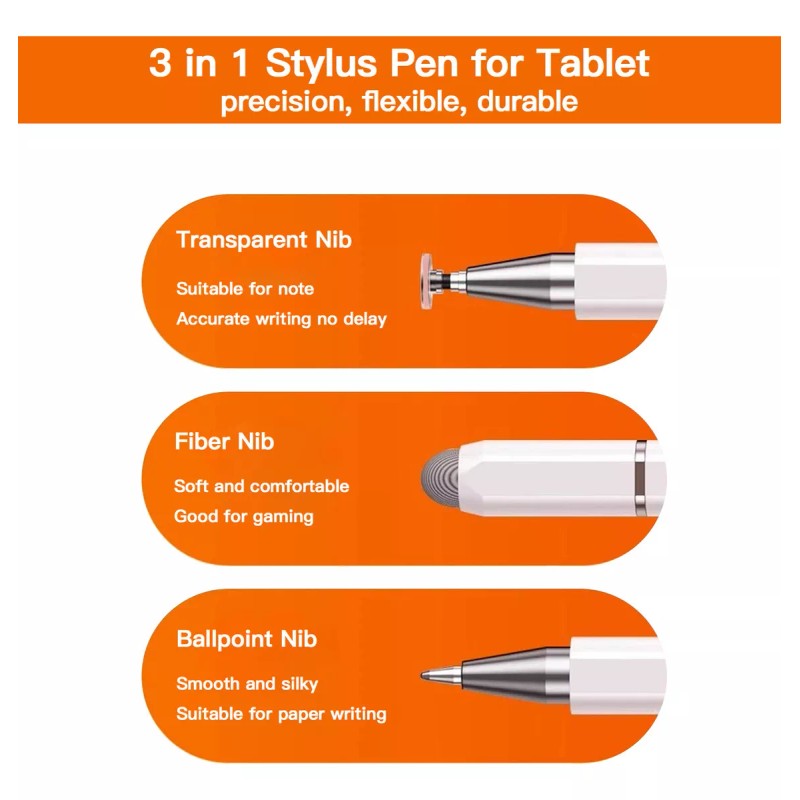 3 in 1 Stylus Pen for Tablet
precision, flexible, durable

Transparent Nib

Suitable for note
Accurate writing no delay

Fiber Nib

Soft and comfortable
Good for gaming

Ballpoint Nib

Smooth and silky
Suitable for paper writing