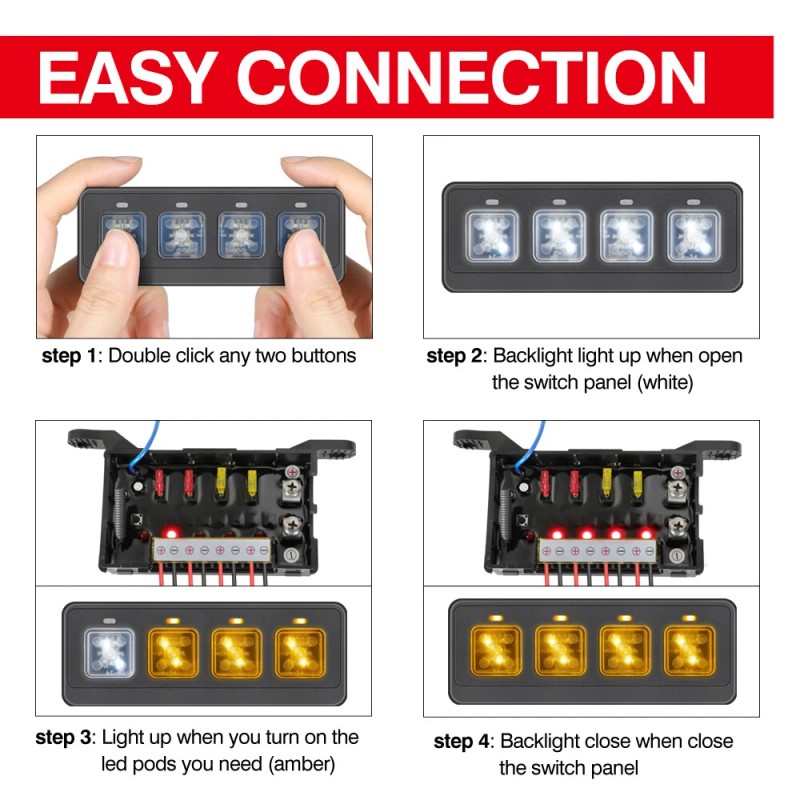 EASY CONNECTION

step 1: Double click any two buttons

step 2: Backlight light up when open the switch panel (white)

step 3: Light up when you turn on the led pods you need (amber)

step 4: Backlight close when close the switch panel