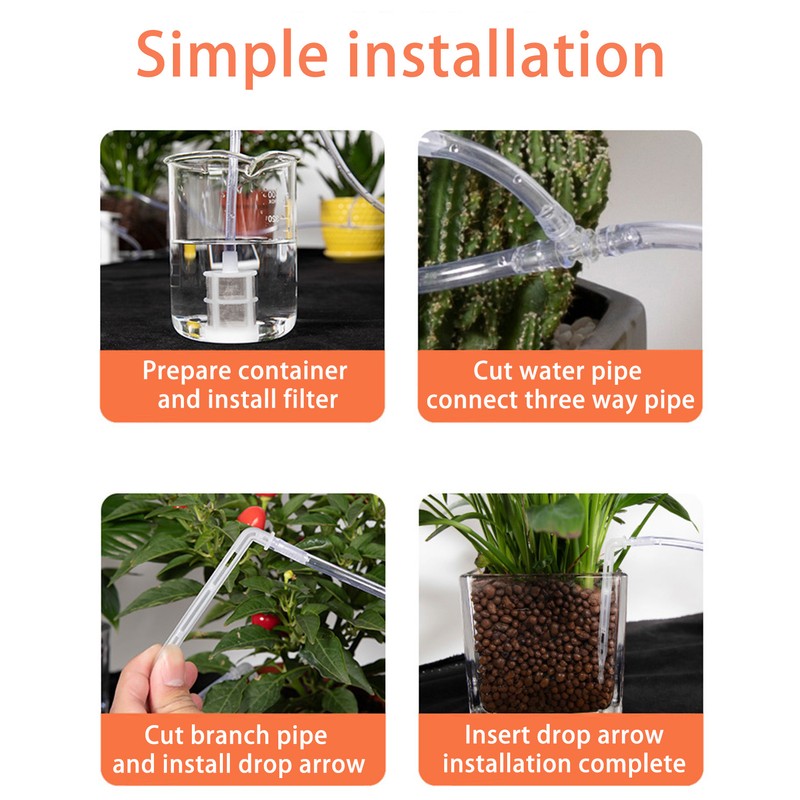 Simple installation

Prepare container and install filter

Cut water pipe connect three way pipe

Cut branch pipe and install drop arrow

Insert drop arrow installation complete