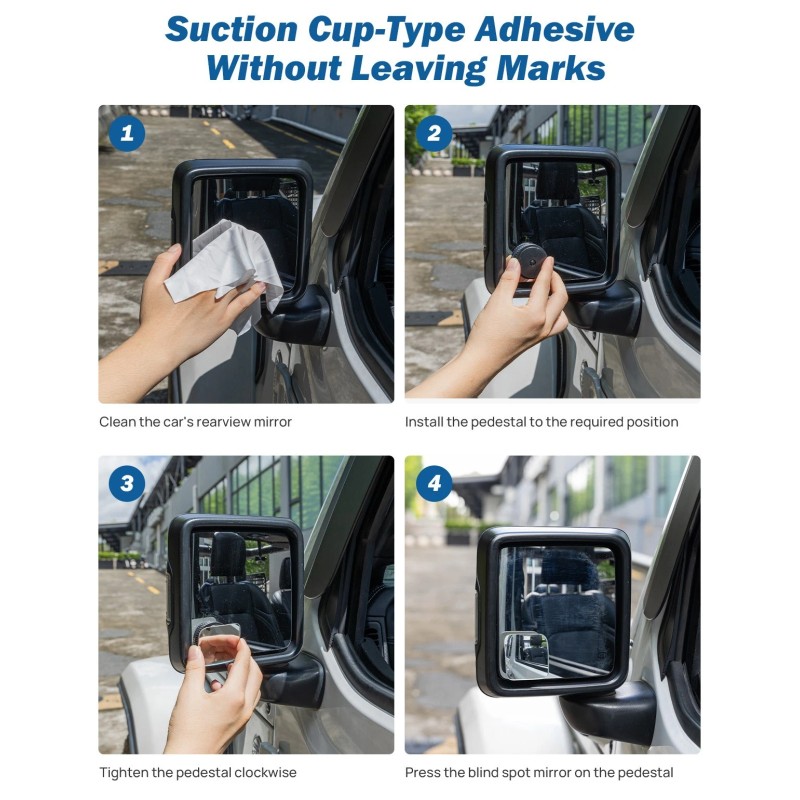 Suction Cup-Type Adhesive Without Leaving Marks

1

Clean the car's rearview mirror

2

Install the pedestal to the required position

3

Tighten the pedestal clockwise

4

Press the blind spot mirror on the pedestal