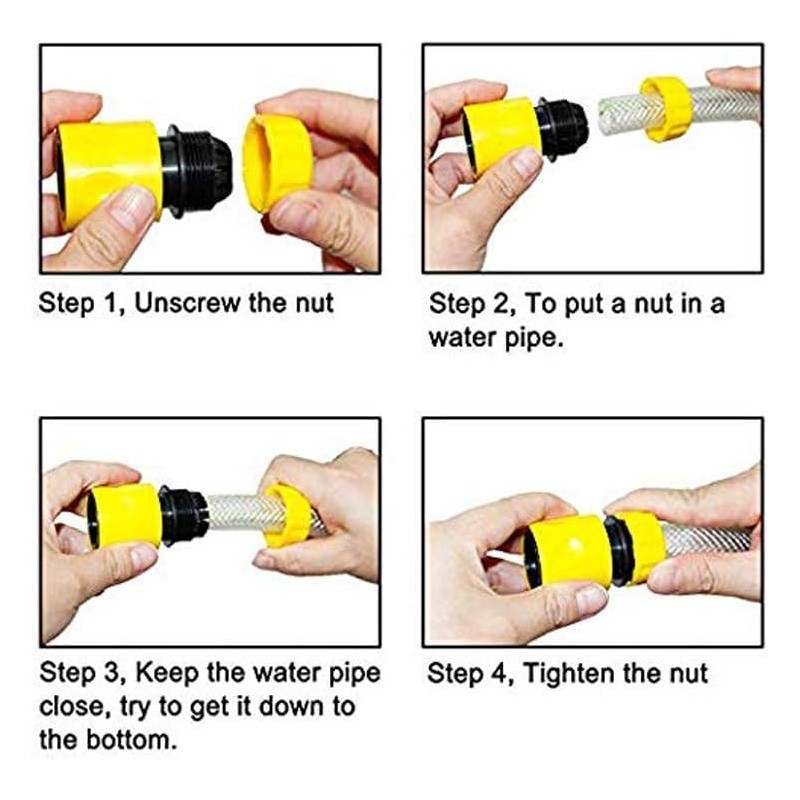 Step 1, Unscrew the nut

Step 2, To put a nut in a water pipe.

Step 3, Keep the water pipe close, try to get it down to the bottom.

Step 4, Tighten the nut