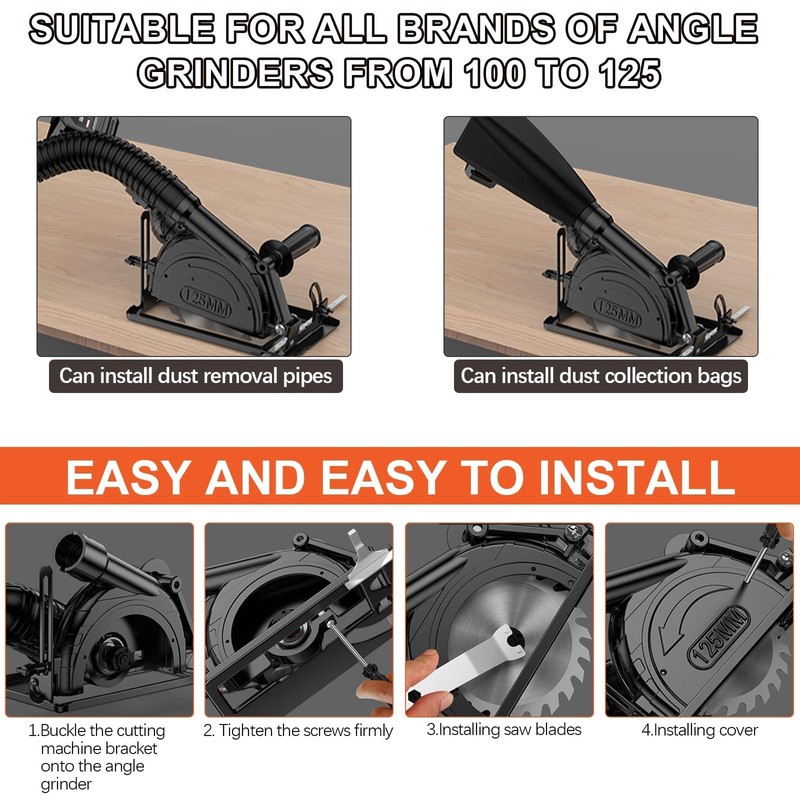 SUITABLE FOR ALL BRANDS OF ANGLE GRINDERS FROM 100 TO 125

125MM

Can install dust removal pipes

125MM

Can install dust collection bags

EASY AND EASY TO INSTALL

125MM

1.Buckle the cutting machine bracket onto the angle grinder

2. Tighten the screws firmly

3.Installing saw blades

4.Installing cover