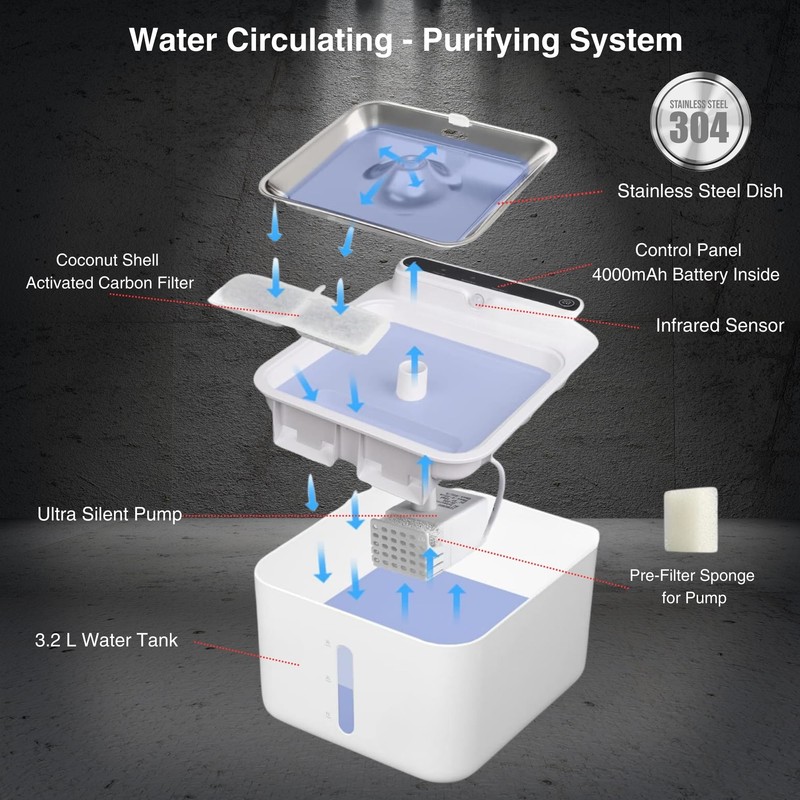 Water Circulating - Purifying System

STAINLESS STEEL
304

Stainless Steel Dish

Coconut Shell
Activated Carbon Filter

Control Panel
4000mAh Battery Inside

Infrared Sensor

Ultra Silent Pump

Pre-Filter Sponge
for Pump

3.2 L Water Tank