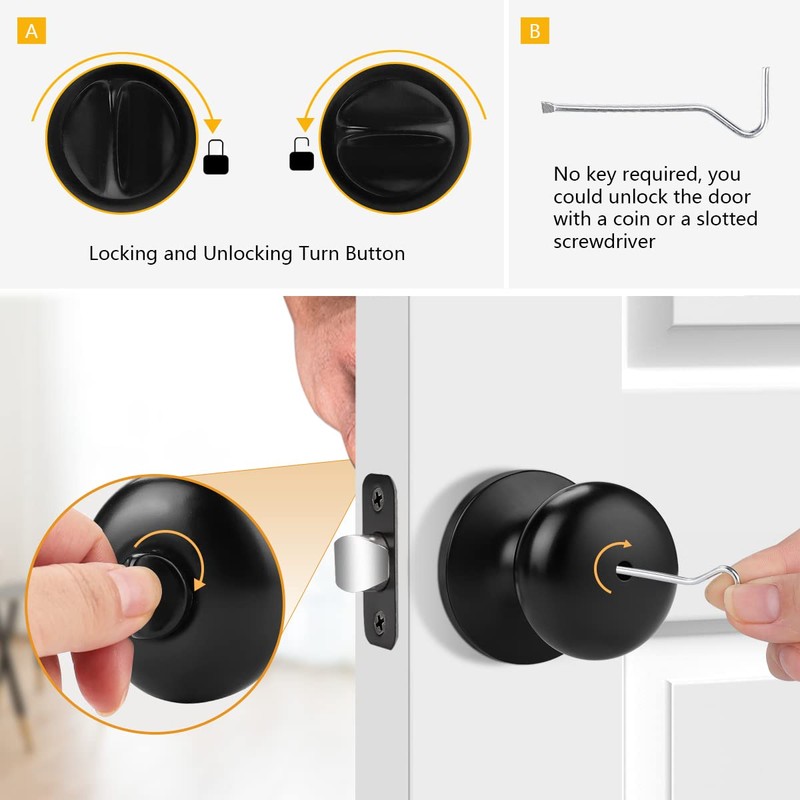 A

Locking and Unlocking Turn Button

B

No key required, you could unlock the door with a coin or a slotted screwdriver