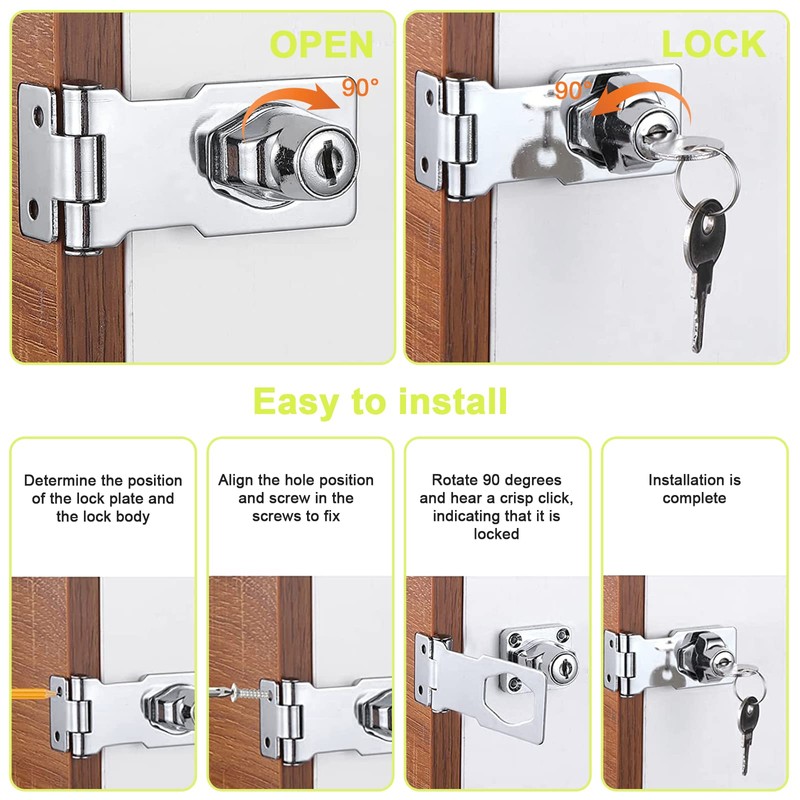 OPEN

90°

LOCK

90°

Easy to install

Determine the position of the lock plate and the lock body

Align the hole position and screw in the screws to fix

Rotate 90 degrees and hear a crisp click, indicating that it is locked

Installation is complete