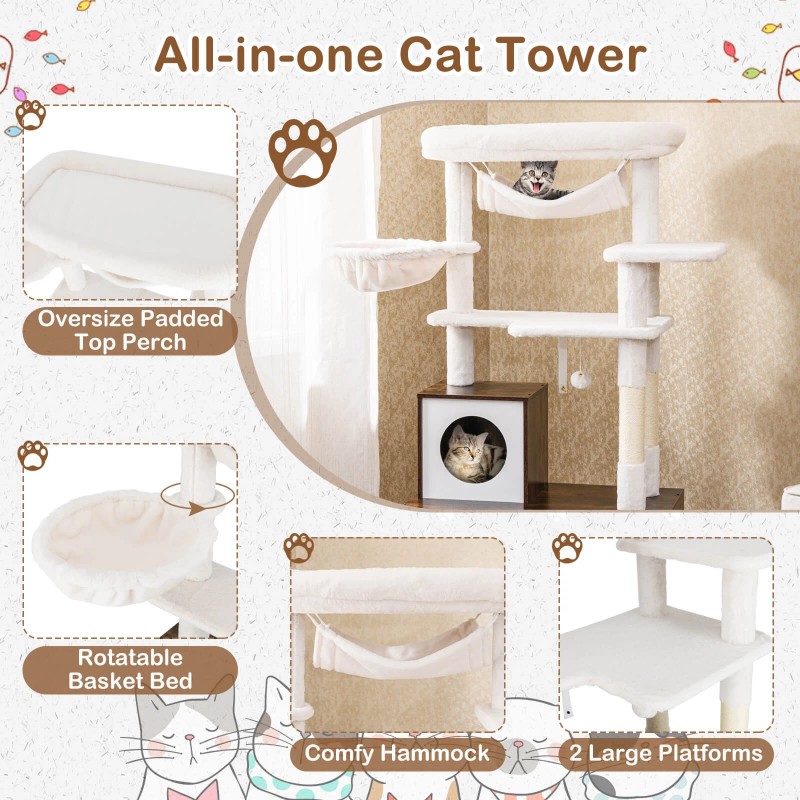 All-in-one Cat Tower

Oversize Padded Top Perch

Rotatable Basket Bed

Comfy Hammock

2 Large Platforms