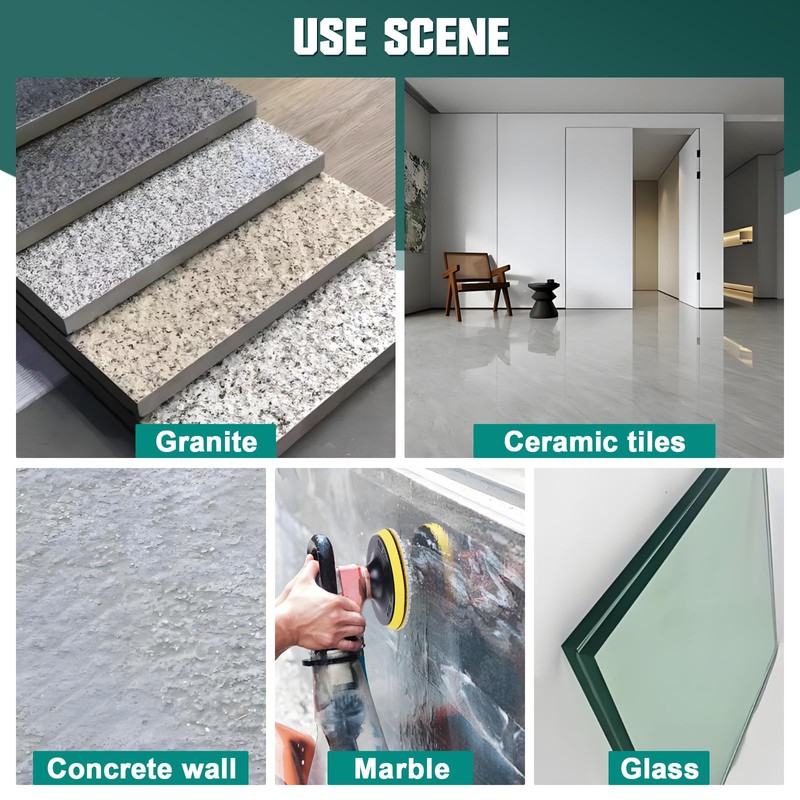 USE SCENE

Granite

Ceramic tiles

Concrete wall

Marble

Glass