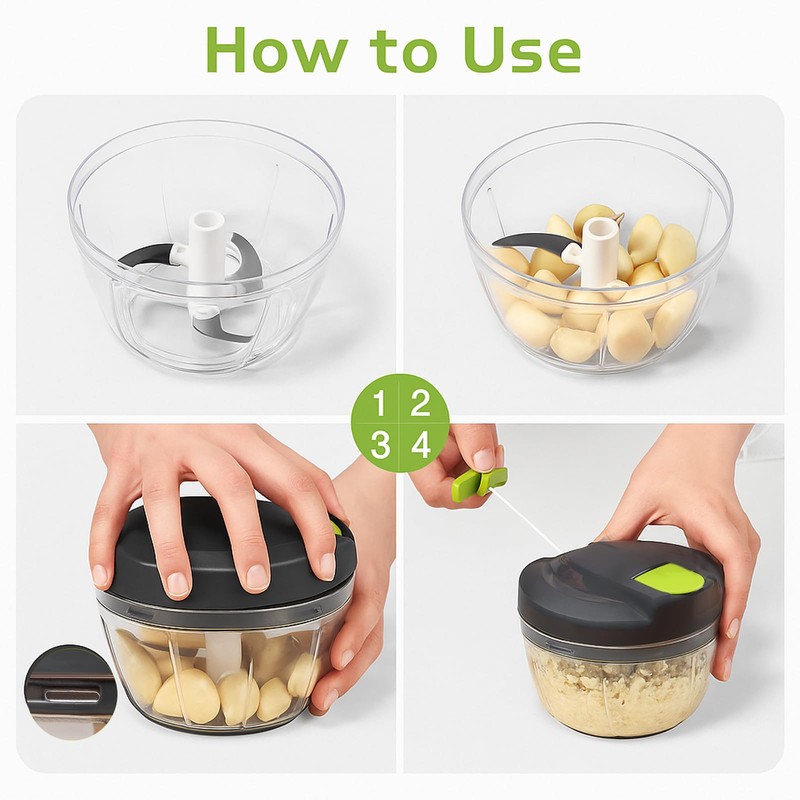 How to Use

1 2
3 4