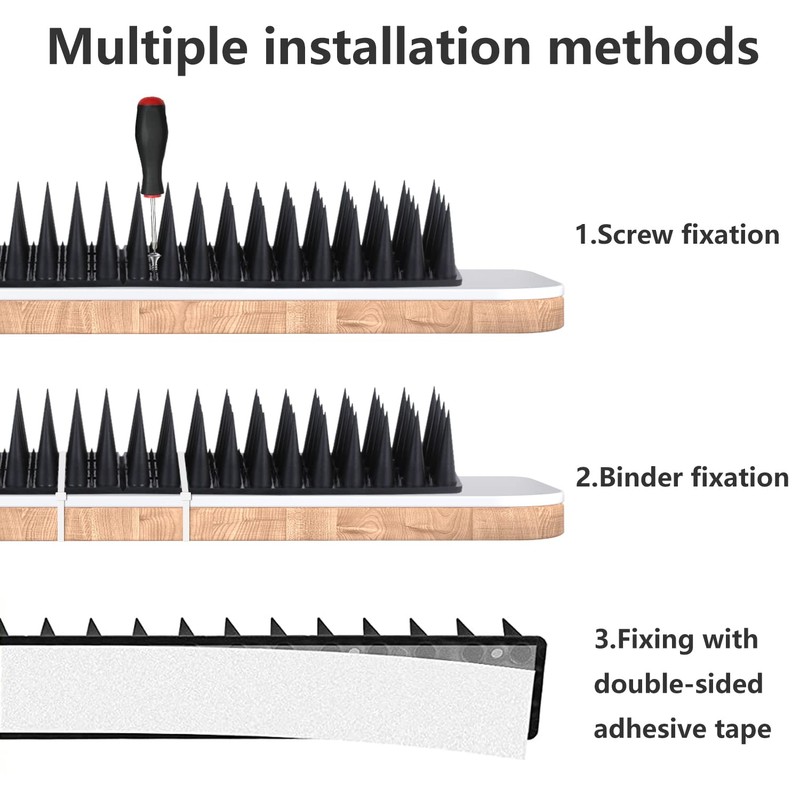 Multiple installation methods

1.Screw fixation

2.Binder fixation

3.Fixing with double-sided adhesive tape