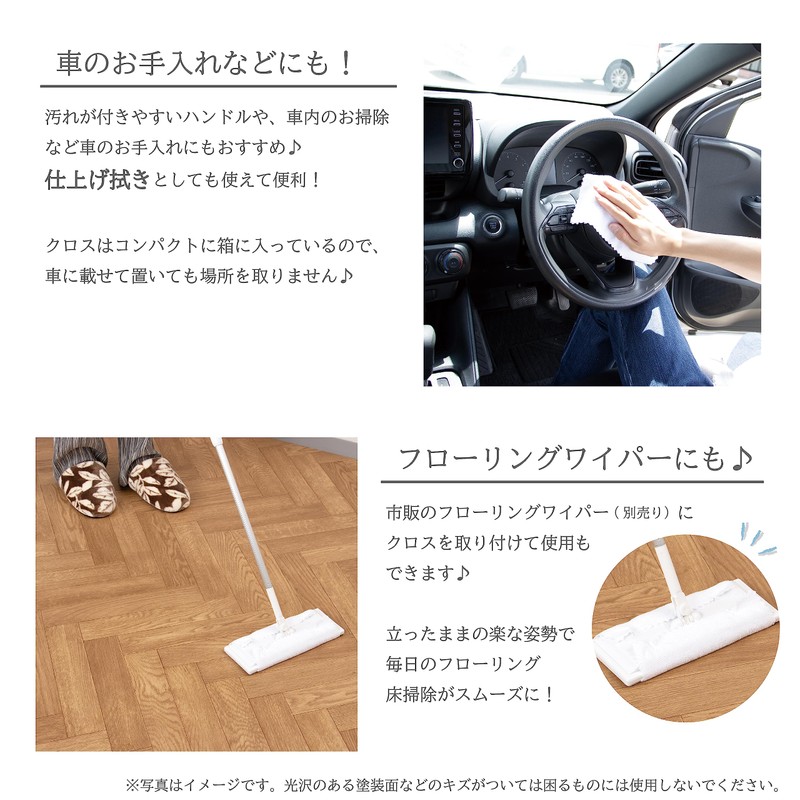 車のお手入れなどにも！

汚れが付きやすいハンドルや、車内のお掃除など車のお手入れにもおすすめ♪
仕上げ拭きとしても使えて便利！

クロスはコンパクトに箱に入っているので、車に載せて置いても場所を取りません♪

フローリングワイパーにも♪

市販のフローリングワイパー（別売り）にクロスを取り付けて使用もできます♪

立ったままの楽な姿勢で毎日のフローリング床掃除がスムーズに！

※写真はイメージです。光沢のある塗装面などのキズがついては困るものには使用しないでください。