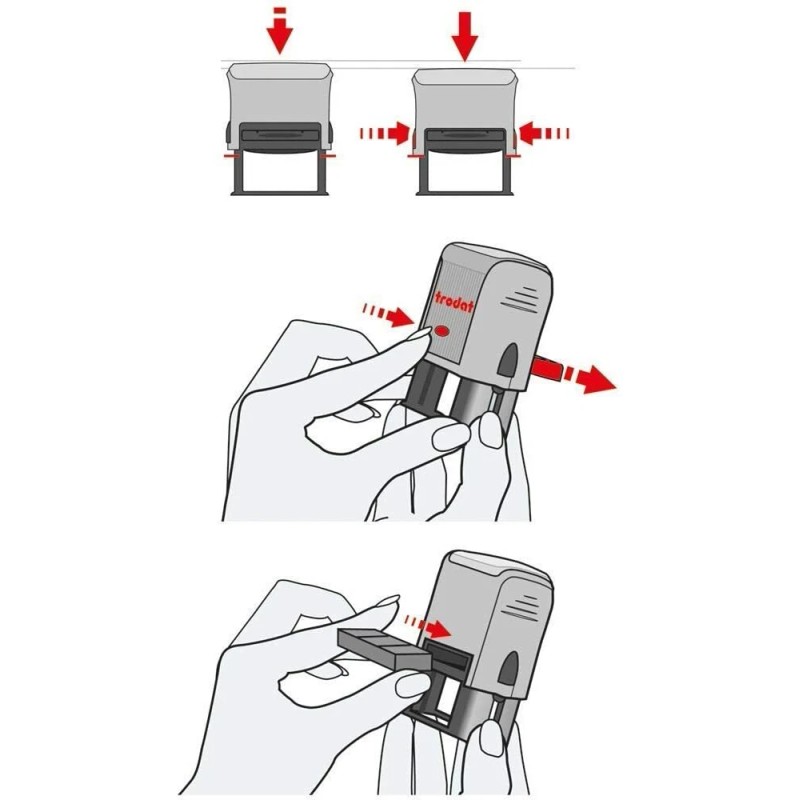 trodat