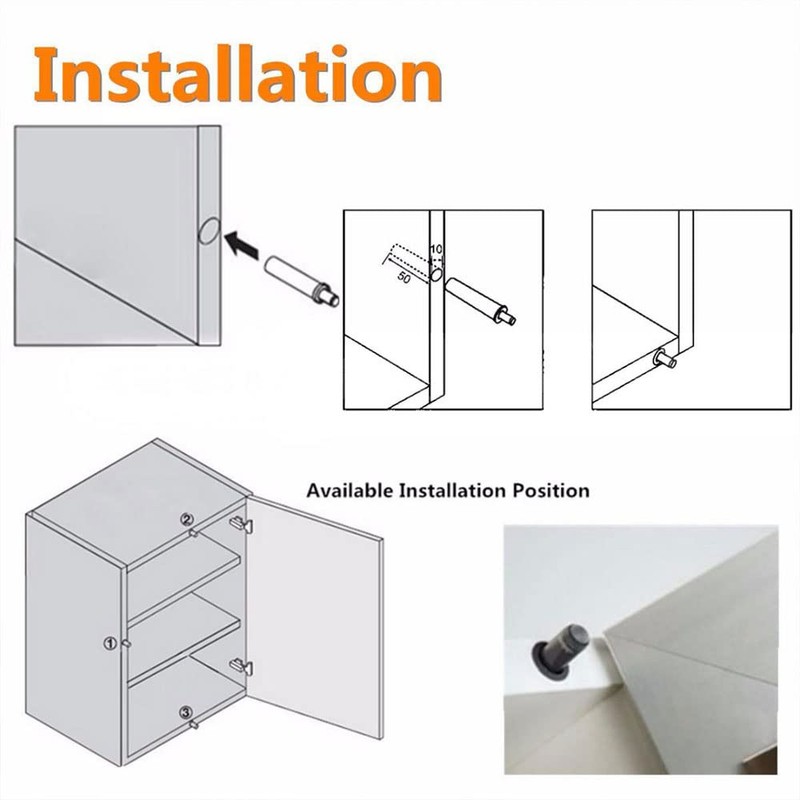 Installation

10

50

Available Installation Position

②

①

③