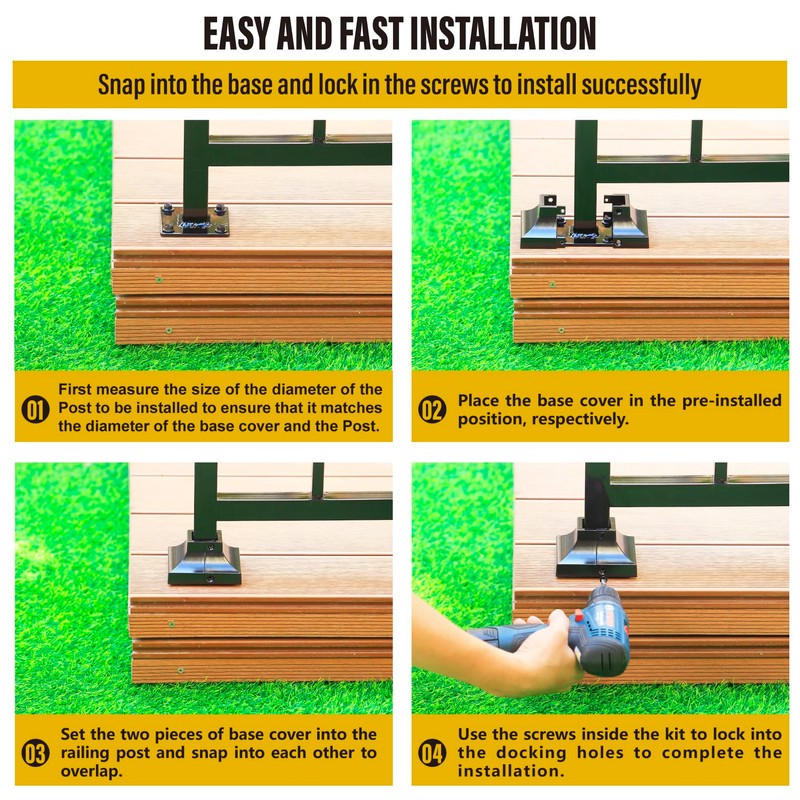 EASY AND FAST INSTALLATION

Snap into the base and lock in the screws to install successfully

01 First measure the size of the diameter of the Post to be installed to ensure that it matches the diameter of the base cover and the Post.

02 Place the base cover in the pre-installed position, respectively.

03 Set the two pieces of base cover into the railing post and snap into each other to overlap.

04 Use the screws inside the kit to lock into the docking holes to complete the installation.