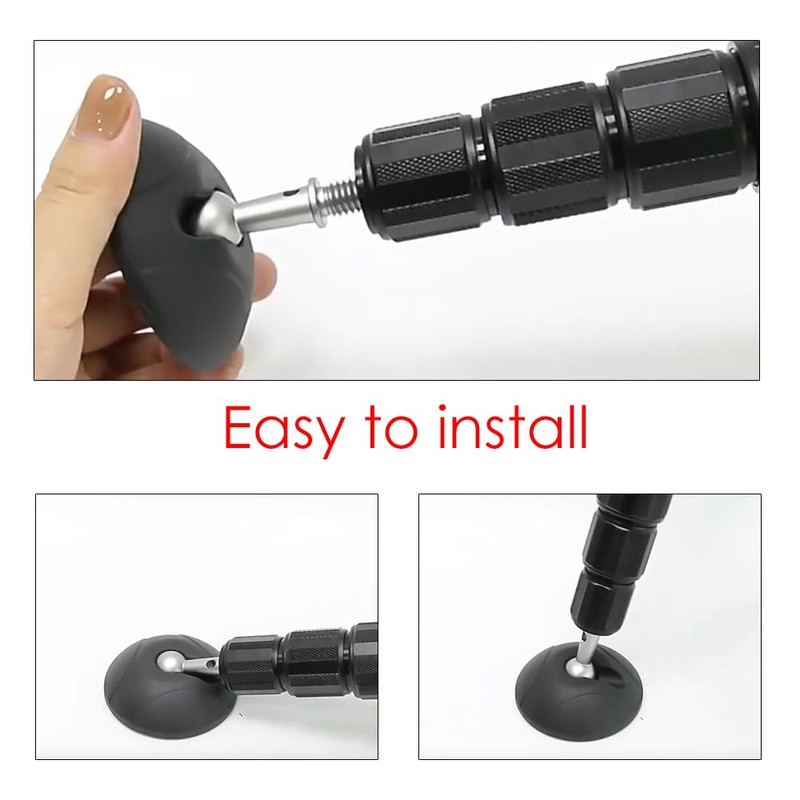 Easy to install