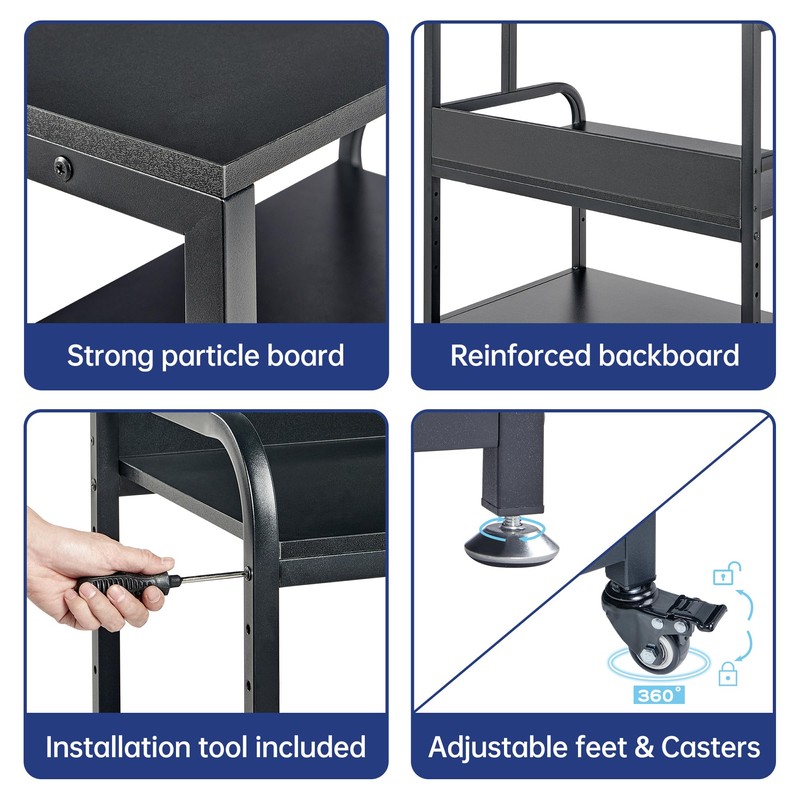 Strong particle board

Reinforced backboard

Installation tool included

360°

Adjustable feet & Casters