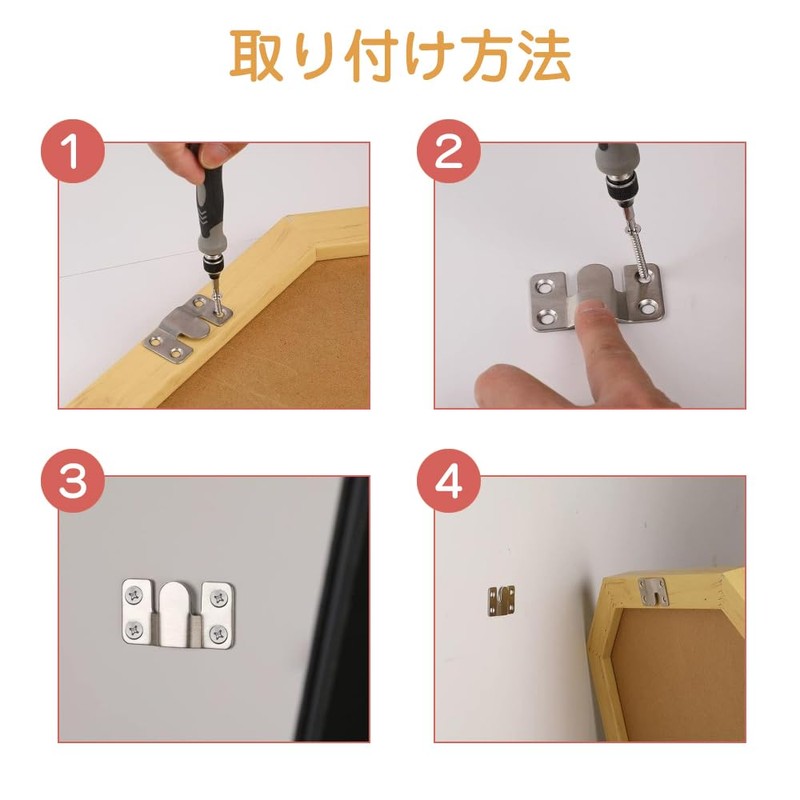 取り付け方法

1

2

3

4