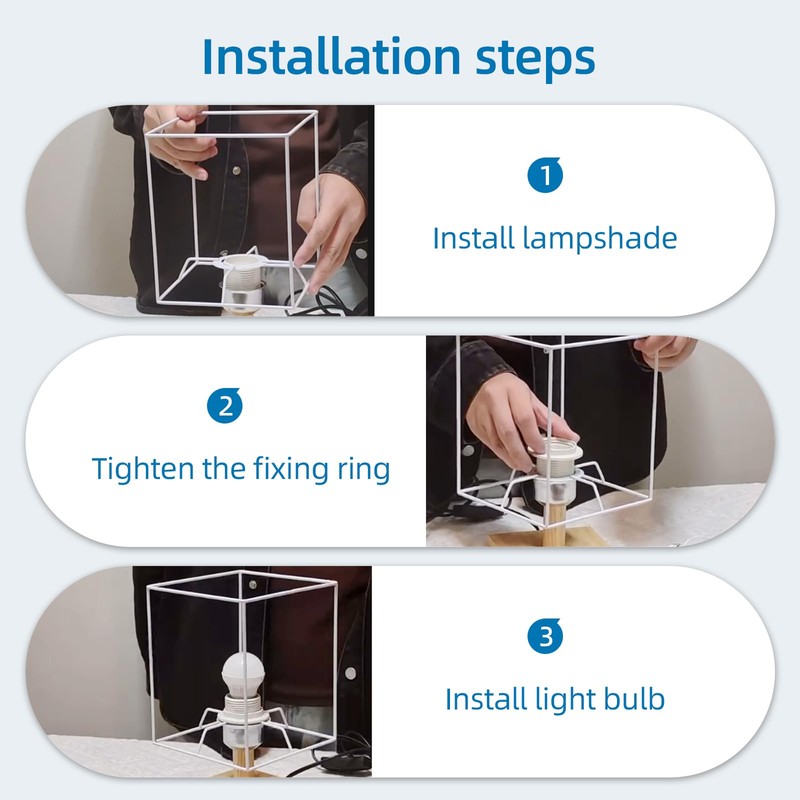 Installation steps

1

Install lampshade

2

Tighten the fixing ring

3

Install light bulb